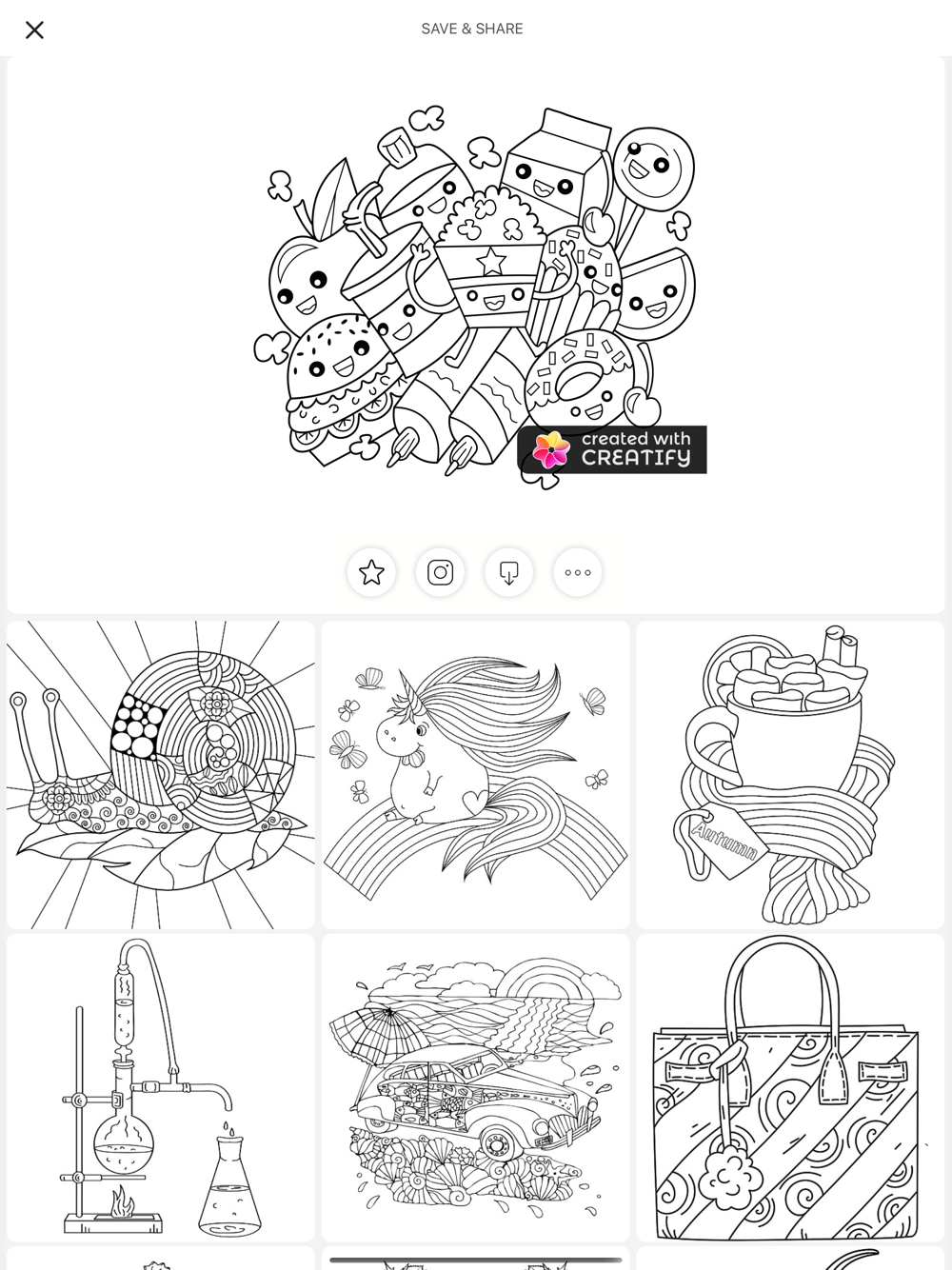 SAVE & SHARE

created with
CREATIFY

Autumn