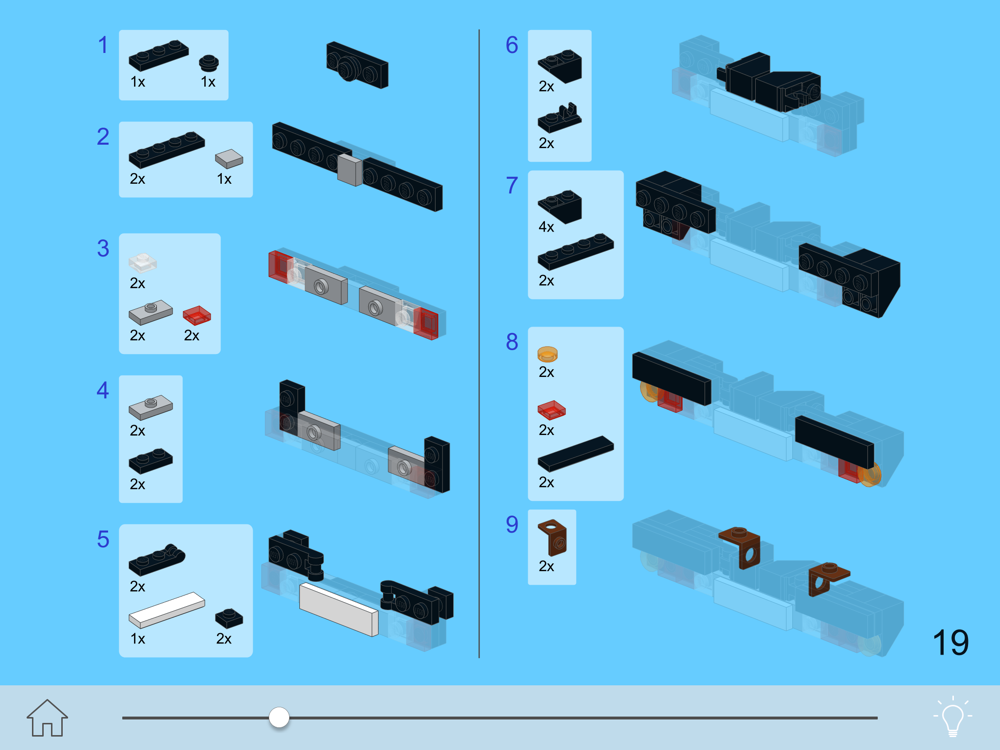 1
1x
1x

2
2x
1x

3
2x
2x
2x

4
2x
2x

5
2x
1x
2x

6
2x
2x

7
4x
2x

8
2x
2x
2x

9
2x

19