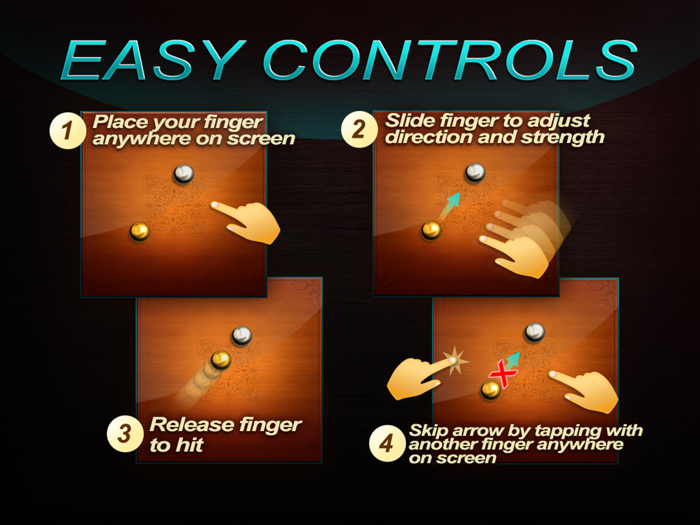 EASY CONTROLS

1 Place your finger anywhere on screen

2 Slide finger to adjust direction and strength

3 Release finger to hit

4 Skip arrow by tapping with another finger anywhere on screen