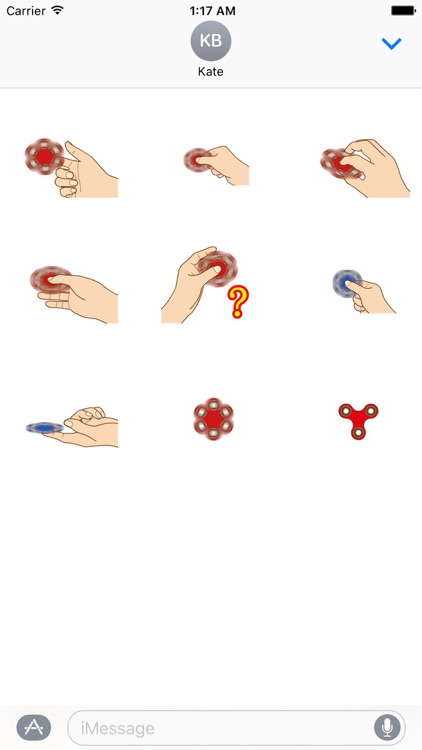 Carrier 1:17 AM

KB
Kate

?

iMessage