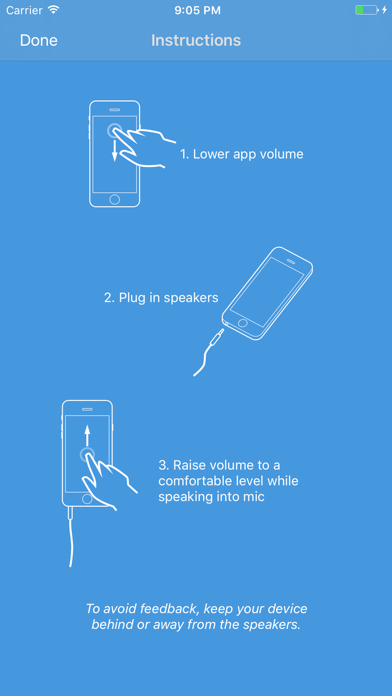 Carrier 9:05 PM

Done Instructions

1. Lower app volume

2. Plug in speakers

3. Raise volume to a comfortable level while speaking into mic

To avoid feedback, keep your device behind or away from the speakers.