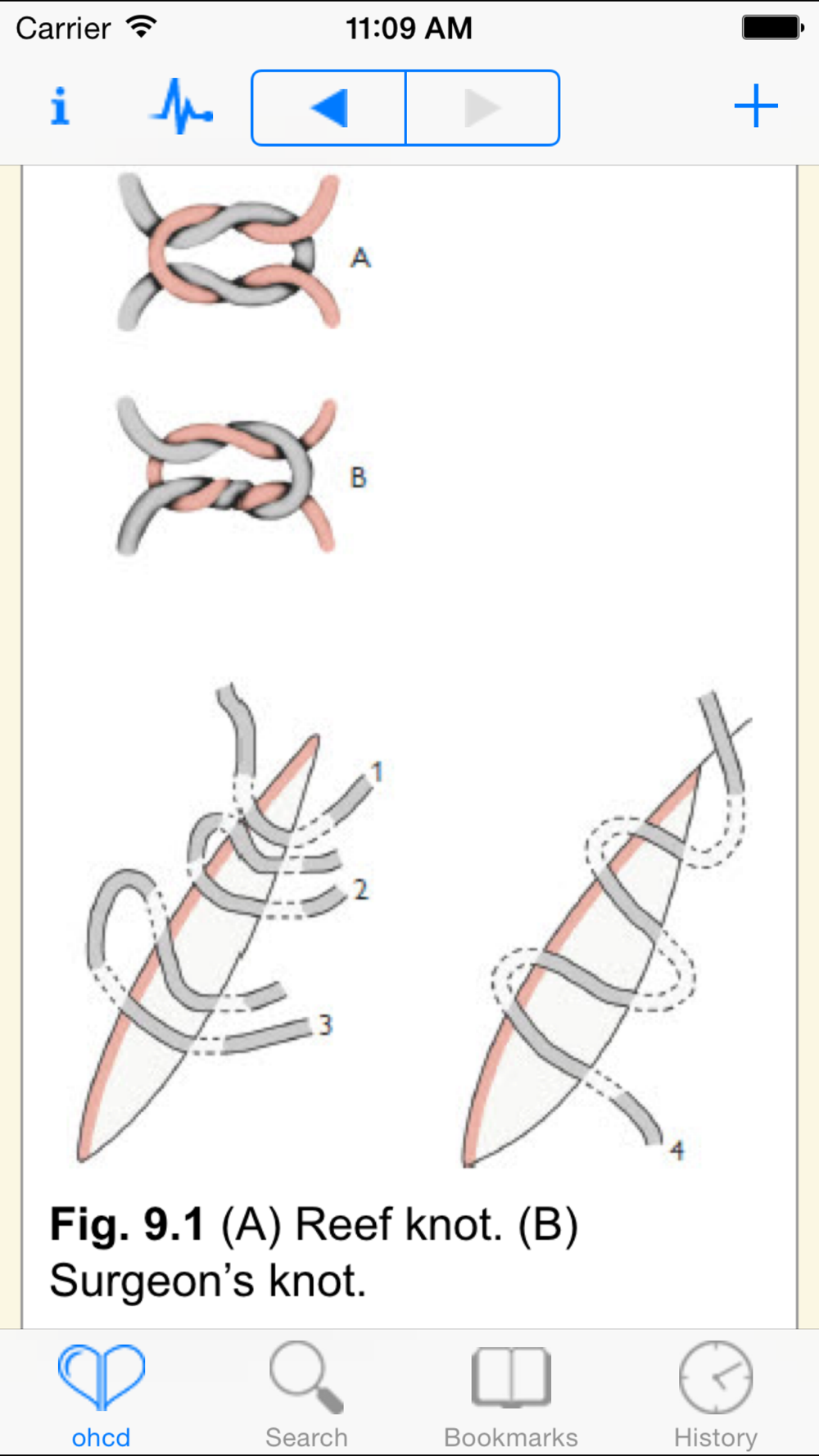 Carrier 11:09 AM

i

+

A

B

1

2

3

4

**Fig. 9.1** (A) Reef knot. (B) Surgeon's knot.

ohcd
Search
Bookmarks
History