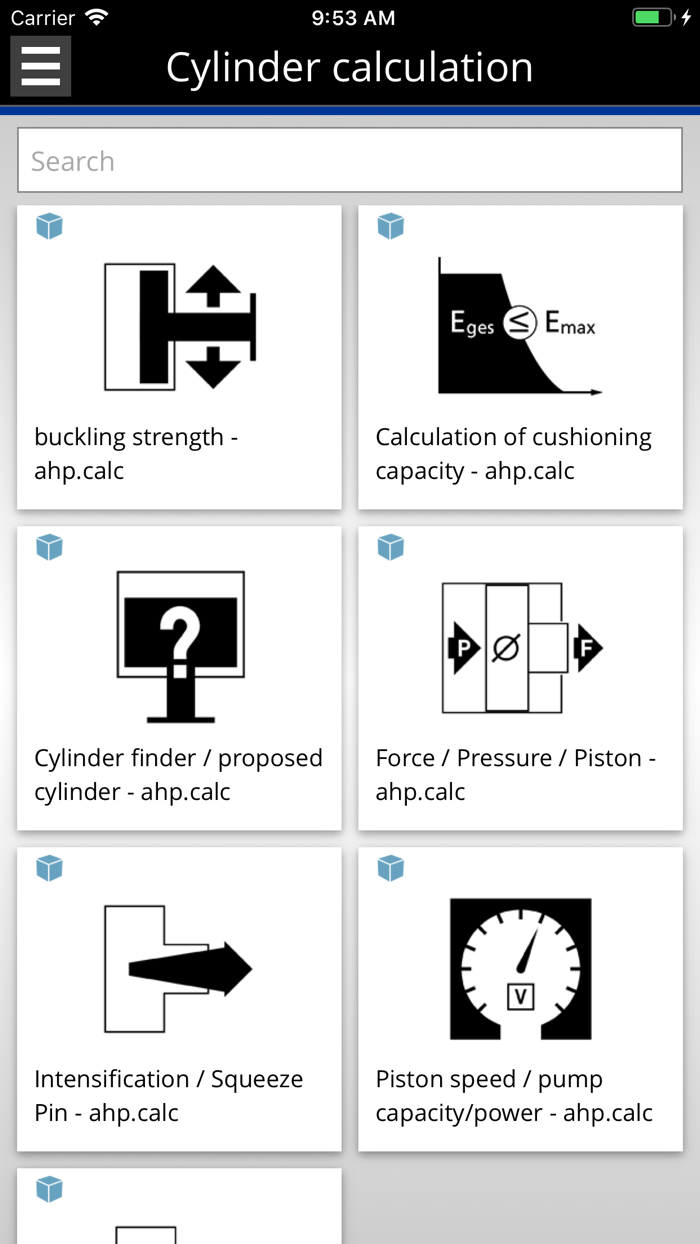 Carrier 9:53 AM

Cylinder calculation

Search

buckling strength - ahp.calc

$E_{ges} \leq E_{max}$

Calculation of cushioning capacity - ahp.calc

?

Cylinder finder / proposed cylinder - ahp.calc

P Ø F

Force / Pressure / Piston - ahp.calc

Intensification / Squeeze Pin - ahp.calc

V

Piston speed / pump capacity/power - ahp.calc