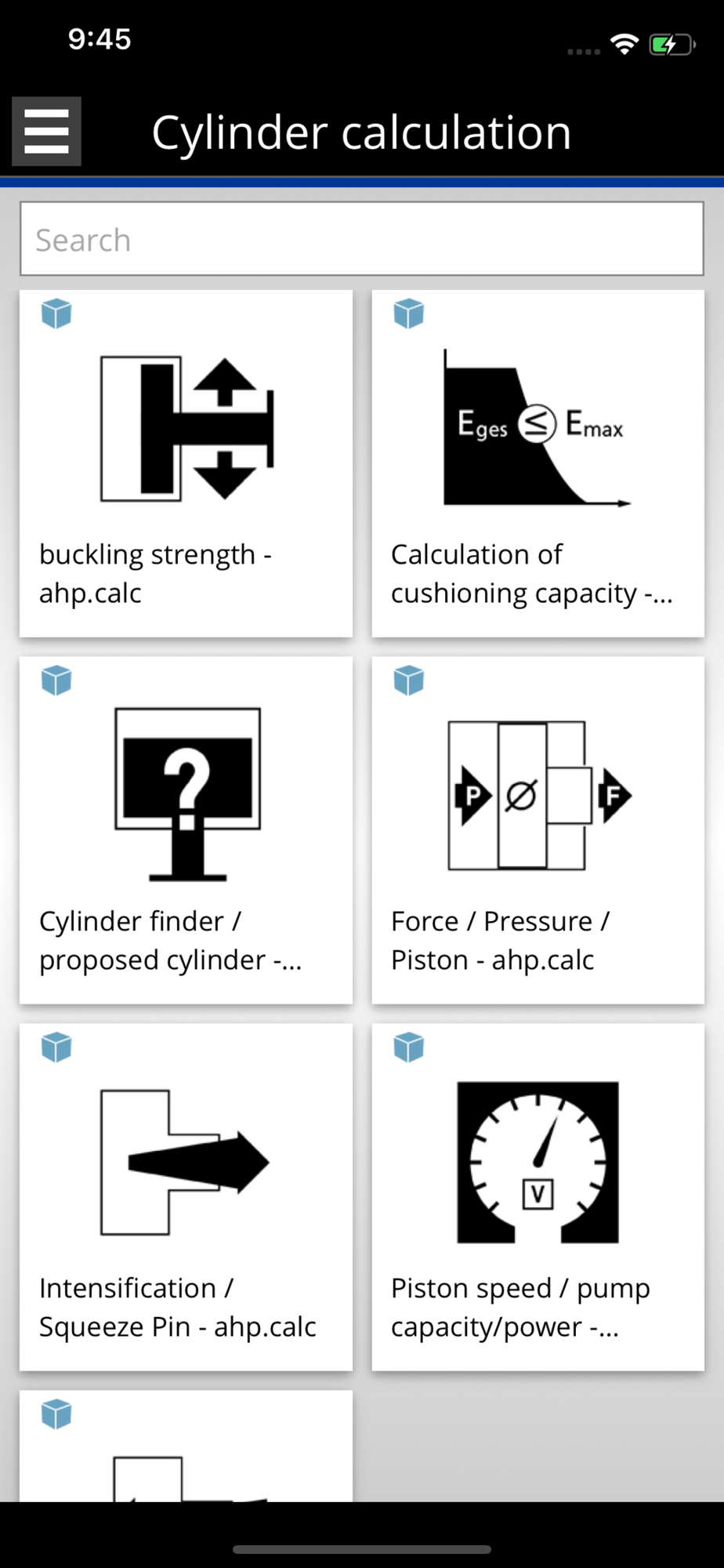 9:45

Cylinder calculation

Search

buckling strength - ahp.calc

$E_{ges} \leq E_{max}$

Calculation of cushioning capacity -...

?

Cylinder finder / proposed cylinder -...

P Ø F

Force / Pressure / Piston - ahp.calc

Intensification / Squeeze Pin - ahp.calc

V

Piston speed / pump capacity/power -...