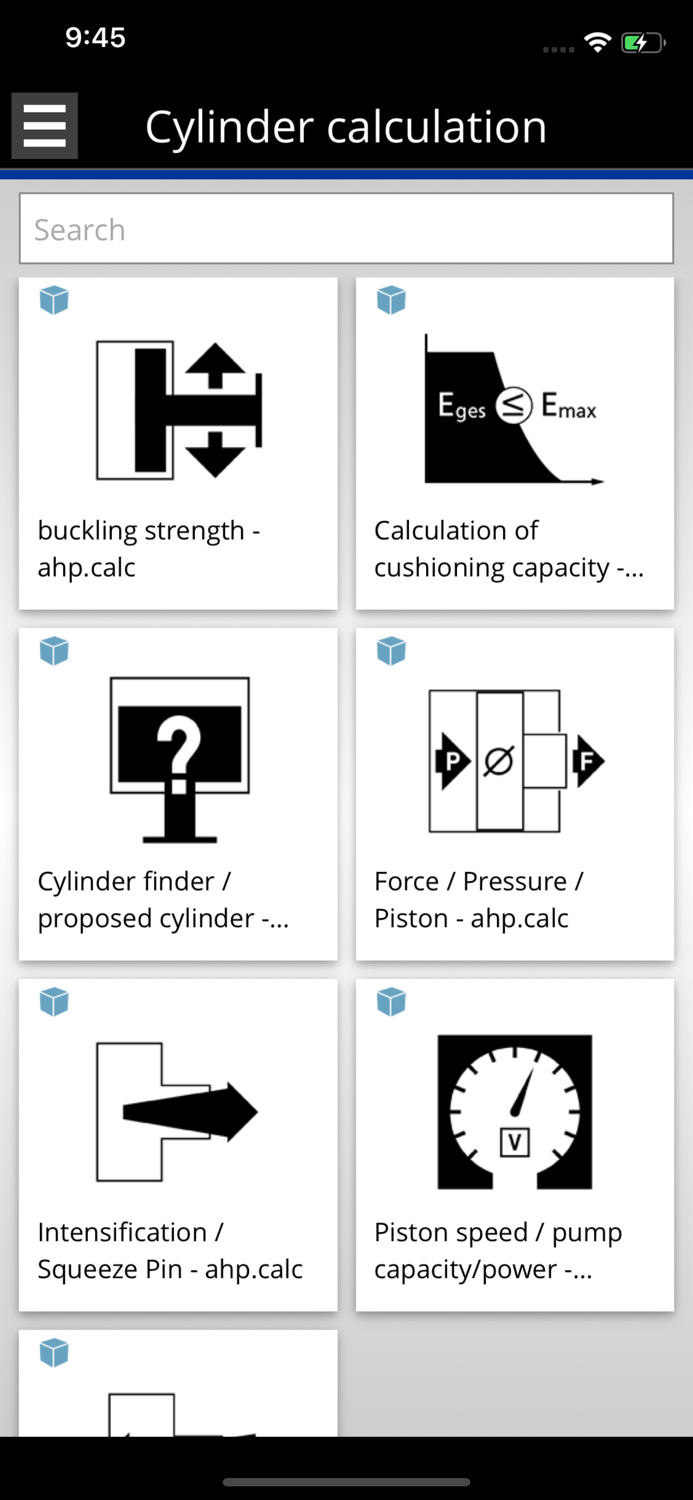 9:45

Cylinder calculation

Search

buckling strength - ahp.calc

$E_{ges} \leq E_{max}$

Calculation of cushioning capacity -...

?

Cylinder finder / proposed cylinder -...

P Ø F

Force / Pressure / Piston - ahp.calc

Intensification / Squeeze Pin - ahp.calc

V

Piston speed / pump capacity/power -...