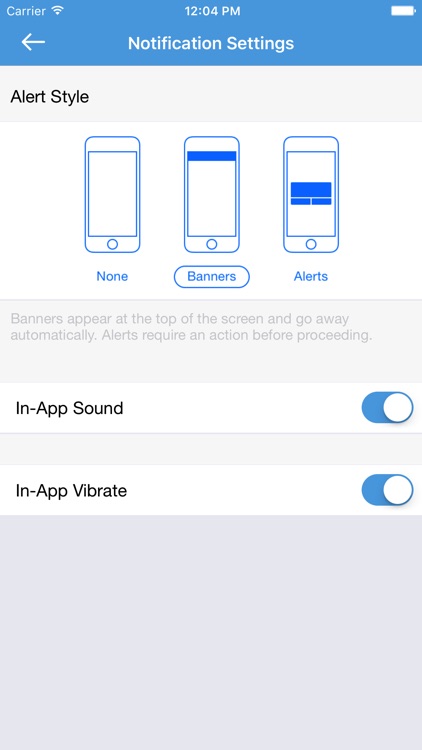 Carrier 12:04 PM

Notification Settings

Alert Style

None Banners Alerts

Banners appear at the top of the screen and go away automatically. Alerts require an action before proceeding.

In-App Sound

In-App Vibrate