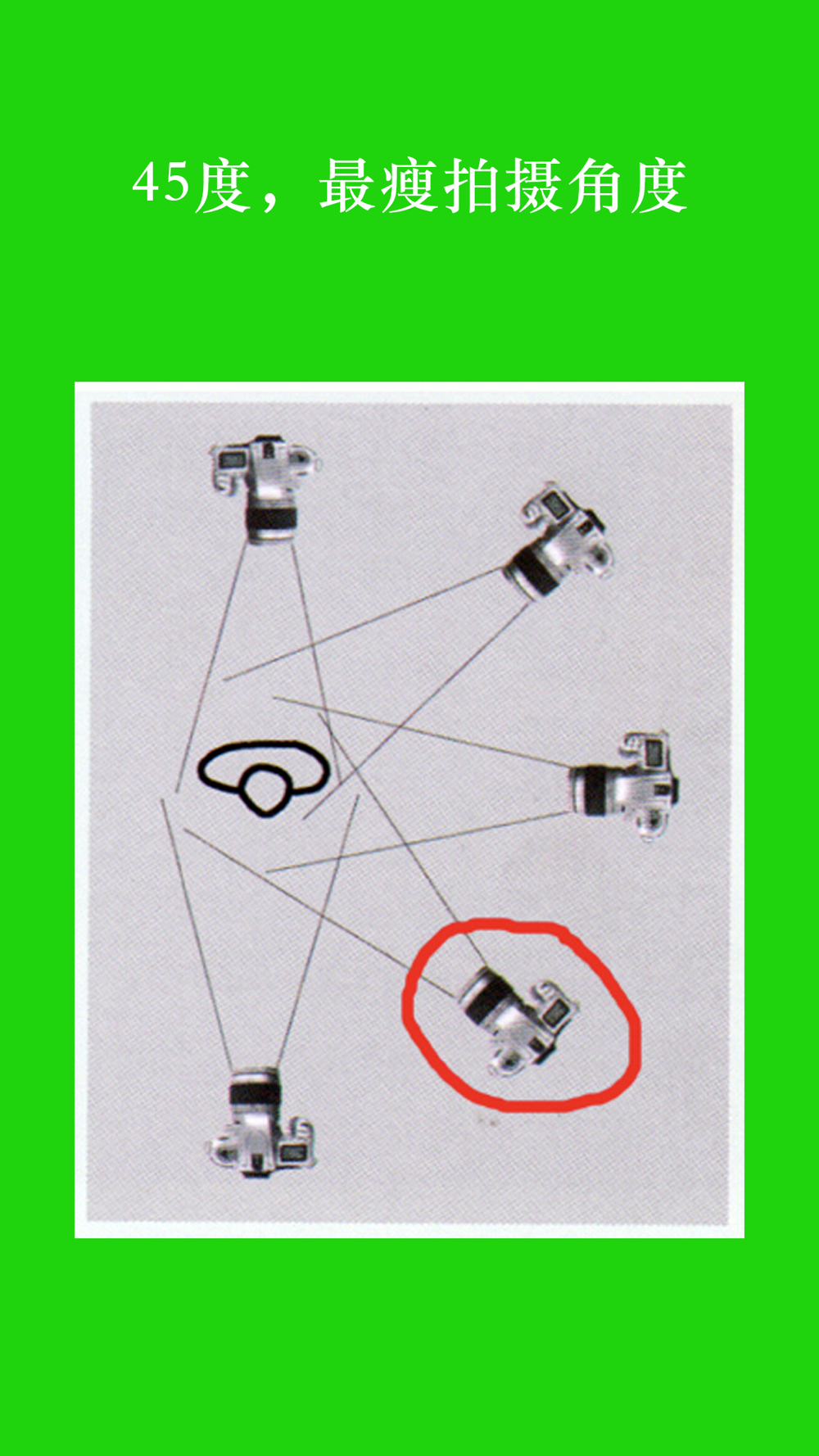 45度，最瘦拍摄角度