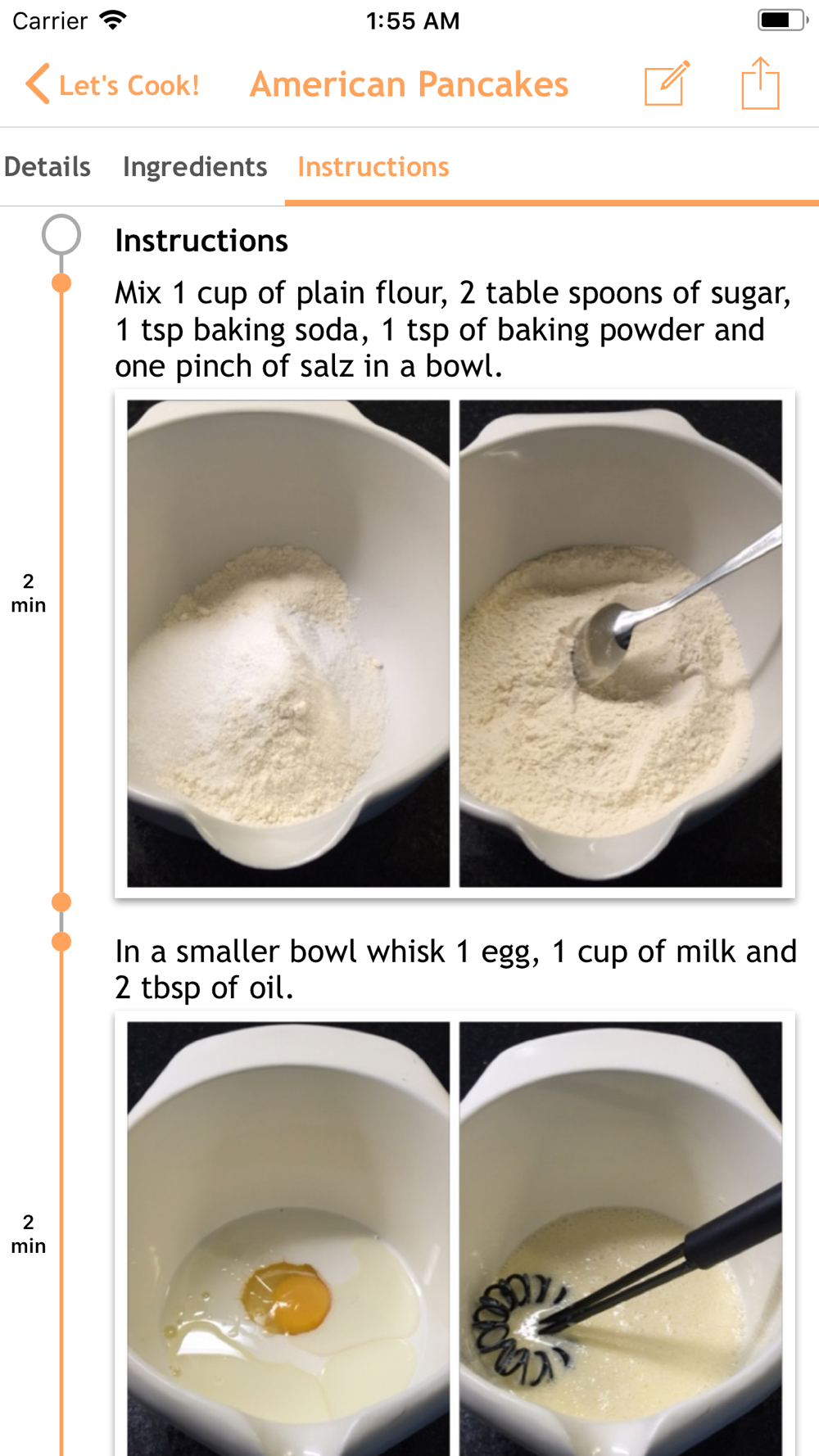 Carrier 1:55 AM

Let's Cook! American Pancakes

Details Ingredients Instructions

Instructions

Mix 1 cup of plain flour, 2 table spoons of sugar, 1 tsp baking soda, 1 tsp of baking powder and one pinch of salz in a bowl.

2 min

In a smaller bowl whisk 1 egg, 1 cup of milk and 2 tbsp of oil.

2 min