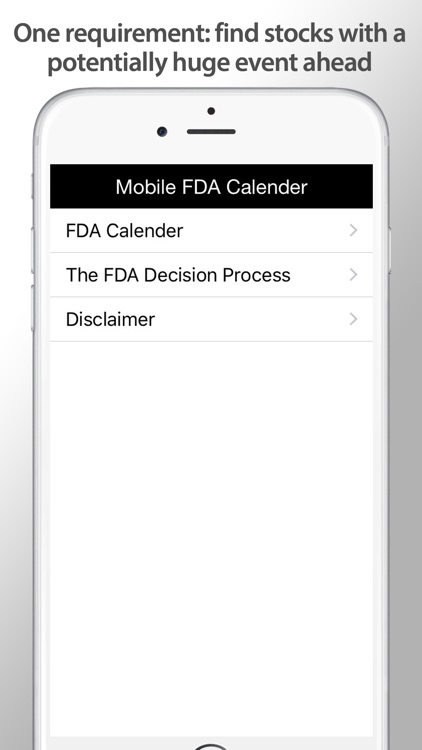 One requirement: find stocks with a potentially huge event ahead

Mobile FDA Calender

FDA Calender

The FDA Decision Process

Disclaimer