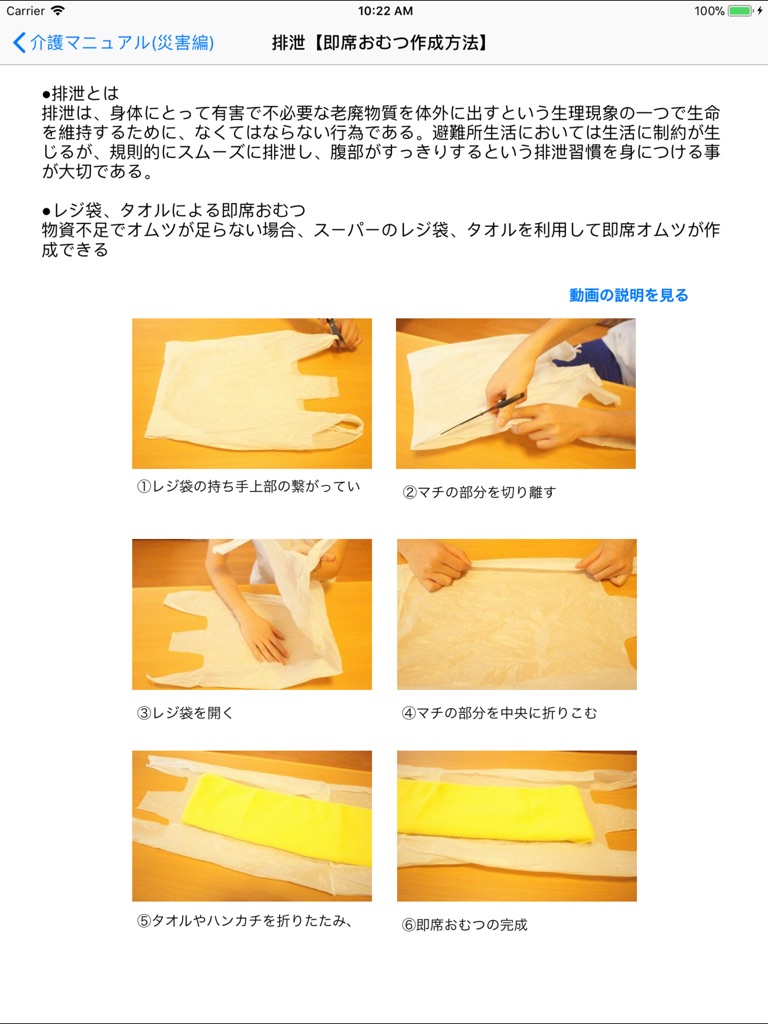 Carrier 10:22 AM 100%

介護マニュアル(災害編) 排泄【即席おむつ作成方法】

●排泄とは
排泄は、身体にとって有害で不必要な老廃物質を体外に出すという生理現象の一つで生命を維持するために、なくてはならない行為である。避難所生活においては生活に制約が生じるが、規則的にスムーズに排泄し、腹部がすっきりするという排泄習慣を身につける事が大切である。

●レジ袋、タオルによる即席おむつ
物資不足でオムツが足らない場合、スーパーのレジ袋、タオルを利用して即席オムツが作成できる

動画の説明を見る

①レジ袋の持ち手上部の繋がってい

②マチの部分を切り離す

③レジ袋を開く

④マチの部分を中央に折りこむ

⑤タオルやハンカチを折りたたみ、

⑥即席おむつの完成