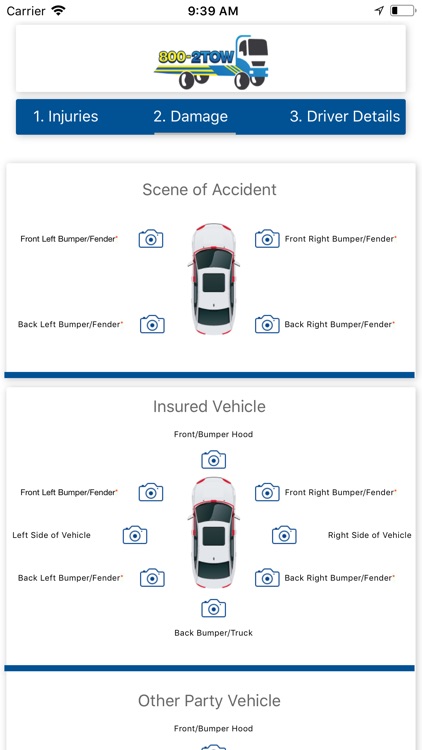 Carrier 9:39 AM

800-2TOW

1. Injuries 2. Damage 3. Driver Details

Scene of Accident

Front Left Bumper/Fender*

Front Right Bumper/Fender*

Back Left Bumper/Fender*

Back Right Bumper/Fender*

Insured Vehicle

Front/Bumper Hood

Front Left Bumper/Fender*

Front Right Bumper/Fender*

Left Side of Vehicle

Right Side of Vehicle

Back Left Bumper/Fender*

Back Right Bumper/Fender*

Back Bumper/Truck

Other Party Vehicle

Front/Bumper Hood