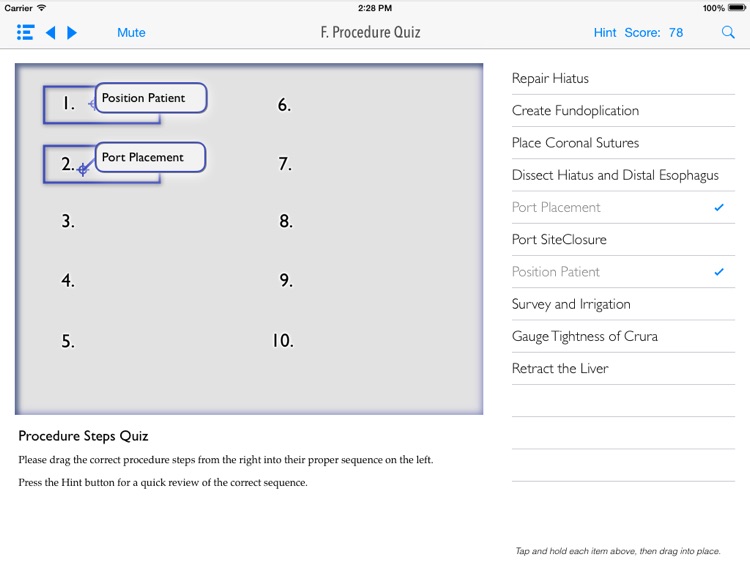 Carrier 2:28 PM 100%

Mute F. Procedure Quiz Hint Score: 78

1. Position Patient
2. Port Placement
3.
4.
5.
6.
7.
8.
9.
10.

Repair Hiatus
Create Fundoplication
Place Coronal Sutures
Dissect Hiatus and Distal Esophagus
Port Placement ✓
Port SiteClosure
Position Patient ✓
Survey and Irrigation
Gauge Tightness of Crura
Retract the Liver

Procedure Steps Quiz

Please drag the correct procedure steps from the right into their proper sequence on the left.

Press the Hint button for a quick review of the correct sequence.

Tap and hold each item above, then drag into place.