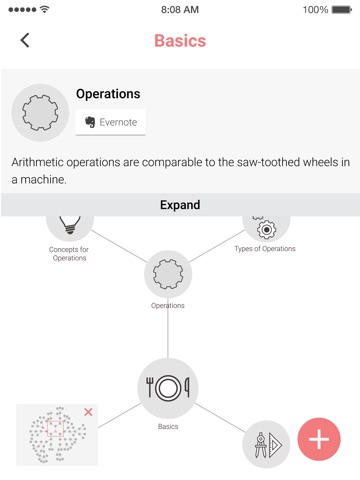 8:08 AM

100%

Basics

Operations

Evernote

Arithmetic operations are comparable to the saw-toothed wheels in a machine.

Expand

Concepts for Operations

Types of Operations

Operations

Basics