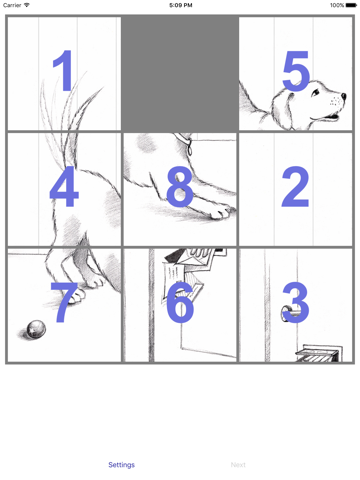 Carrier
5:09 PM
100%

1
5
4
8
2
7
6
3

Settings
Next