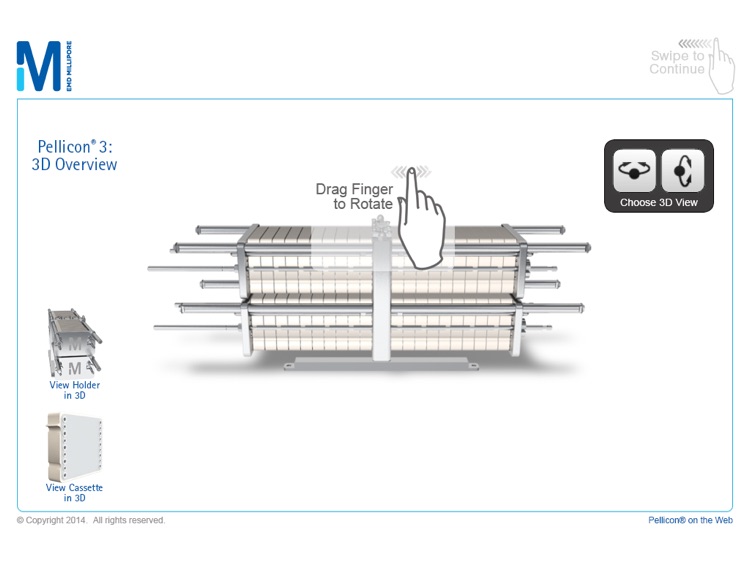 M
EMD MILLIPORE

Swipe to Continue

Pellicon® 3:
3D Overview

Drag Finger to Rotate

Choose 3D View

M
M
View Holder in 3D

View Cassette in 3D

© Copyright 2014. All rights reserved.

Pellicon® on the Web