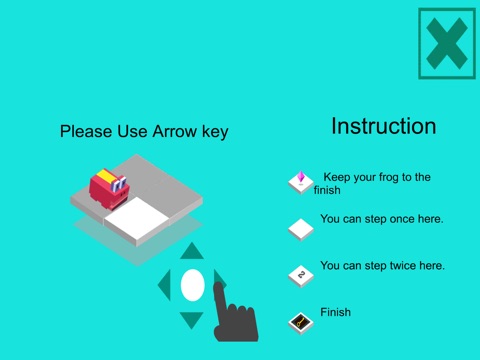 Please Use Arrow key

Instruction

Keep your frog to the finish

You can step once here.

2

You can step twice here.

Finish