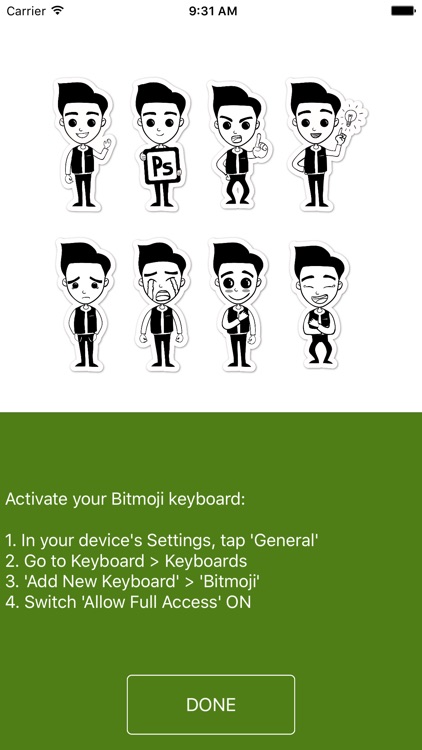 Carrier 9:31 AM

Ps

Activate your Bitmoji keyboard:

1. In your device's Settings, tap 'General'
2. Go to Keyboard > Keyboards
3. 'Add New Keyboard' > 'Bitmoji'
4. Switch 'Allow Full Access' ON

DONE