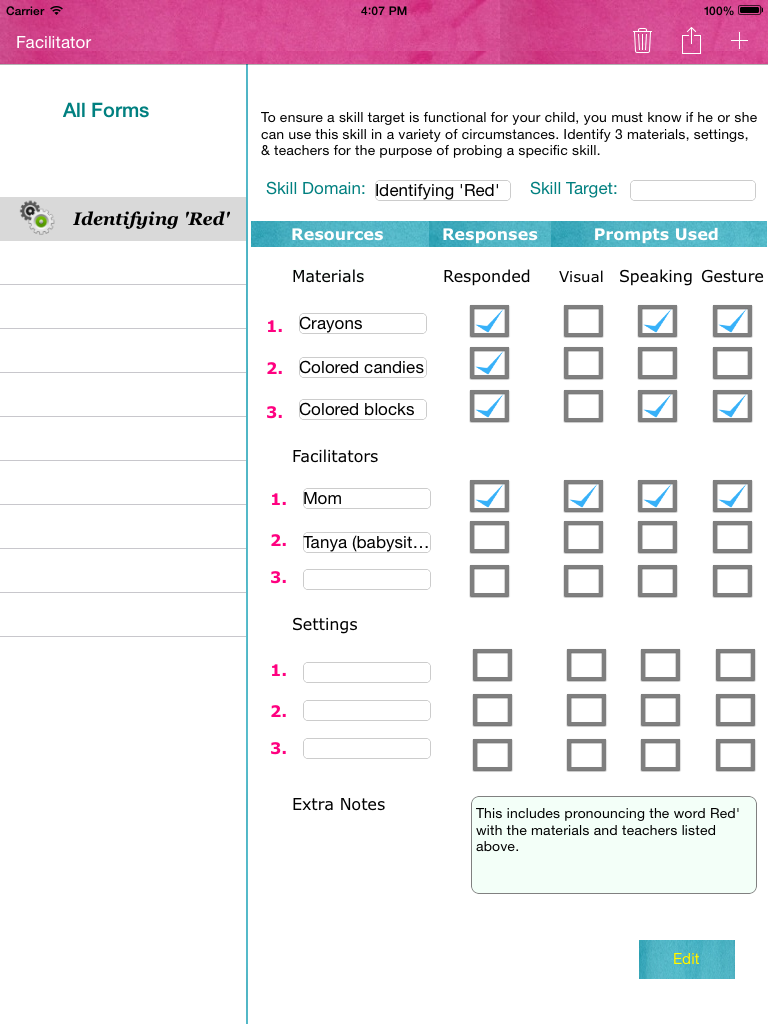 Carrier 4:07 PM 100%

Facilitator

All Forms

Identifying 'Red'

To ensure a skill target is functional for your child, you must know if he or she can use this skill in a variety of circumstances. Identify 3 materials, settings, & teachers for the purpose of probing a specific skill.

Skill Domain: Identifying 'Red' Skill Target:

Resources Responses Prompts Used

Materials Responded Visual Speaking Gesture

1. Crayons
2. Colored candies
3. Colored blocks

Facilitators

1. Mom
2. Tanya (babysit…
3.

Settings

1.
2.
3.

Extra Notes

This includes pronouncing the word Red' with the materials and teachers listed above.

Edit