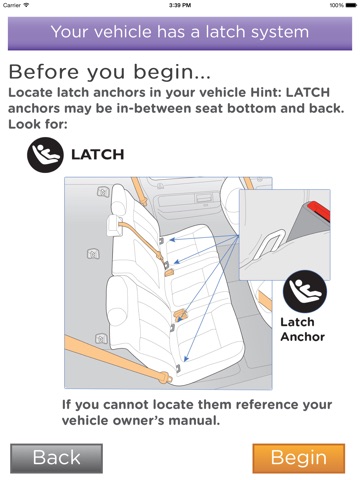 Carrier 3:39 PM 100%

Your vehicle has a latch system

Before you begin...

Locate latch anchors in your vehicle Hint: LATCH anchors may be in-between seat bottom and back. Look for:

LATCH

Latch Anchor

If you cannot locate them reference your vehicle owner's manual.

Back

Begin