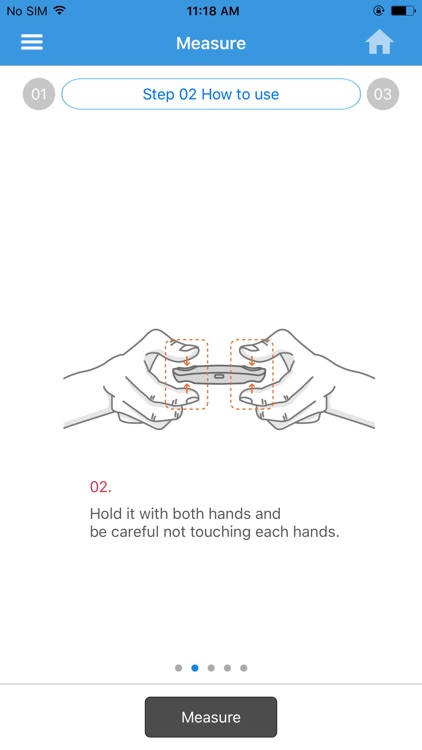 No SIM
11:18 AM

Measure

01
Step 02 How to use
03

02.
Hold it with both hands and be careful not touching each hands.

Measure