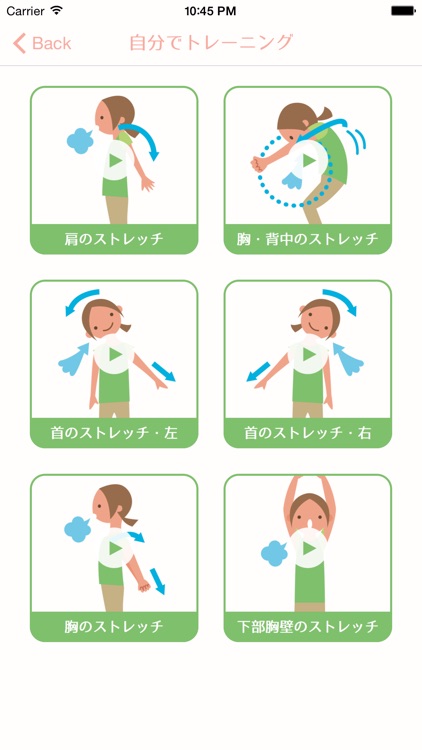 Carrier 10:45 PM

Back 自分でトレーニング

肩のストレッチ

胸・背中のストレッチ

首のストレッチ・左

首のストレッチ・右

胸のストレッチ

下部胸壁のストレッチ