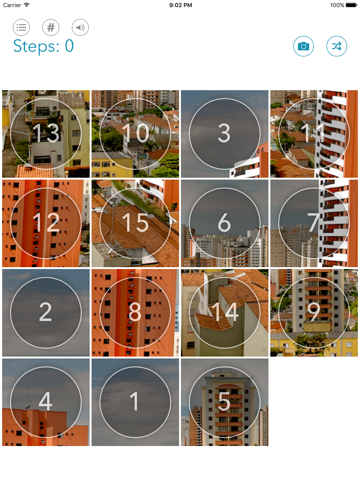 Carrier 9:02 PM 100%

#

Steps: 0

13 10 3 11
12 15 6 7
2 8 14 9
4 1 5