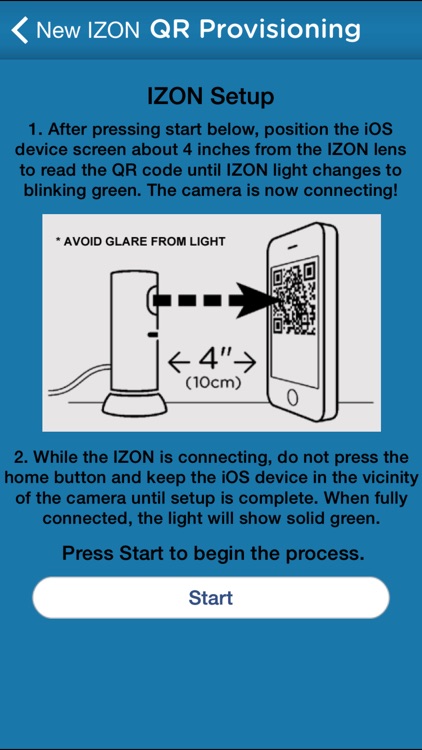 New IZON QR Provisioning

IZON Setup

1. After pressing start below, position the iOS device screen about 4 inches from the IZON lens to read the QR code until IZON light changes to blinking green. The camera is now connecting!

* AVOID GLARE FROM LIGHT

4"
(10cm)

2. While the IZON is connecting, do not press the home button and keep the iOS device in the vicinity of the camera until setup is complete. When fully connected, the light will show solid green.

Press Start to begin the process.

Start