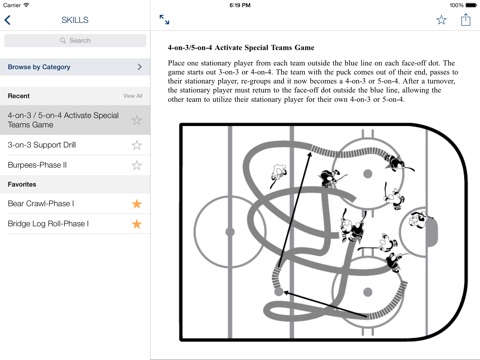 Carrier
6:19 PM
100%

SKILLS

Search

Browse by Category

Recent
View All

4-on-3 / 5-on-4 Activate Special Teams Game

3-on-3 Support Drill

Burpees-Phase II

Favorites

Bear Crawl-Phase I

Bridge Log Roll-Phase I

4-on-3/5-on-4 Activate Special Teams Game

Place one stationary player from each team outside the blue line on each face-off dot. The game starts out 3-on-3 or 4-on-4. The team with the puck comes out of their end, passes to their stationary player, re-groups and it now becomes a 4-on-3 or 5-on-4. After a turnover, the stationary player must return to the face-off dot outside the blue line, allowing the other team to utilize their stationary player for their own 4-on-3 or 5-on-4.