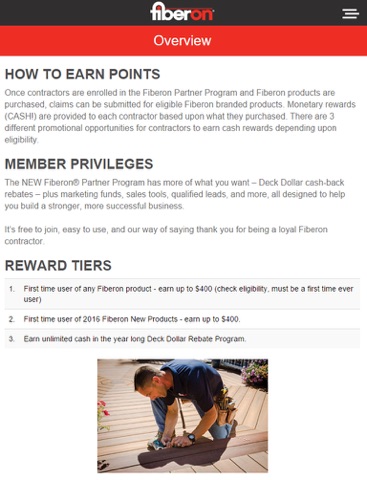 fiberon

Overview

HOW TO EARN POINTS

Once contractors are enrolled in the Fiberon Partner Program and Fiberon products are purchased, claims can be submitted for eligible Fiberon branded products. Monetary rewards (CASH!) are provided to each contractor based upon what they purchased. There are 3 different promotional opportunities for contractors to earn cash rewards depending upon eligibility.

MEMBER PRIVILEGES

The NEW Fiberon® Partner Program has more of what you want – Deck Dollar cash-back rebates – plus marketing funds, sales tools, qualified leads, and more, all designed to help you build a stronger, more successful business.

It's free to join, easy to use, and our way of saying thank you for being a loyal Fiberon contractor.

REWARD TIERS

1. First time user of any Fiberon product - earn up to $400 (check eligibility, must be a first time ever user)

2. First time user of 2016 Fiberon New Products - earn up to $400.

3. Earn unlimited cash in the year long Deck Dollar Rebate Program.