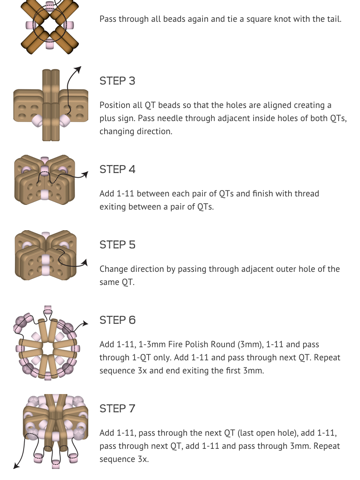 Pass through all beads again and tie a square knot with the tail.

STEP 3

Position all QT beads so that the holes are aligned creating a plus sign. Pass needle through adjacent inside holes of both QTs, changing direction.

STEP 4

Add 1-11 between each pair of QTs and finish with thread exiting between a pair of QTs.

STEP 5

Change direction by passing through adjacent outer hole of the same QT.

STEP 6

Add 1-11, 1-3mm Fire Polish Round (3mm), 1-11 and pass through 1-QT only. Add 1-11 and pass through next QT. Repeat sequence 3x and end exiting the first 3mm.

STEP 7

Add 1-11, pass through the next QT (last open hole), add 1-11, pass through next QT, add 1-11 and pass through 3mm. Repeat sequence 3x.