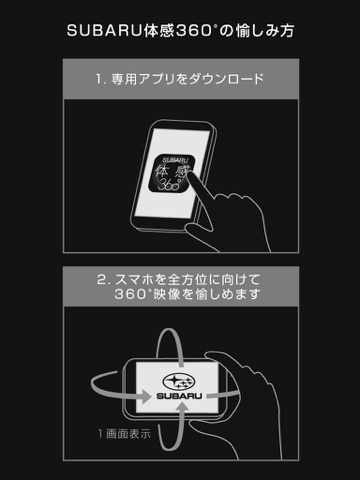 SUBARU体感360°の愉しみ方

1. 専用アプリをダウンロード

SUBARU
体感
360°

2. スマホを全方位に向けて
360°映像を愉しめます

SUBARU

1画面表示