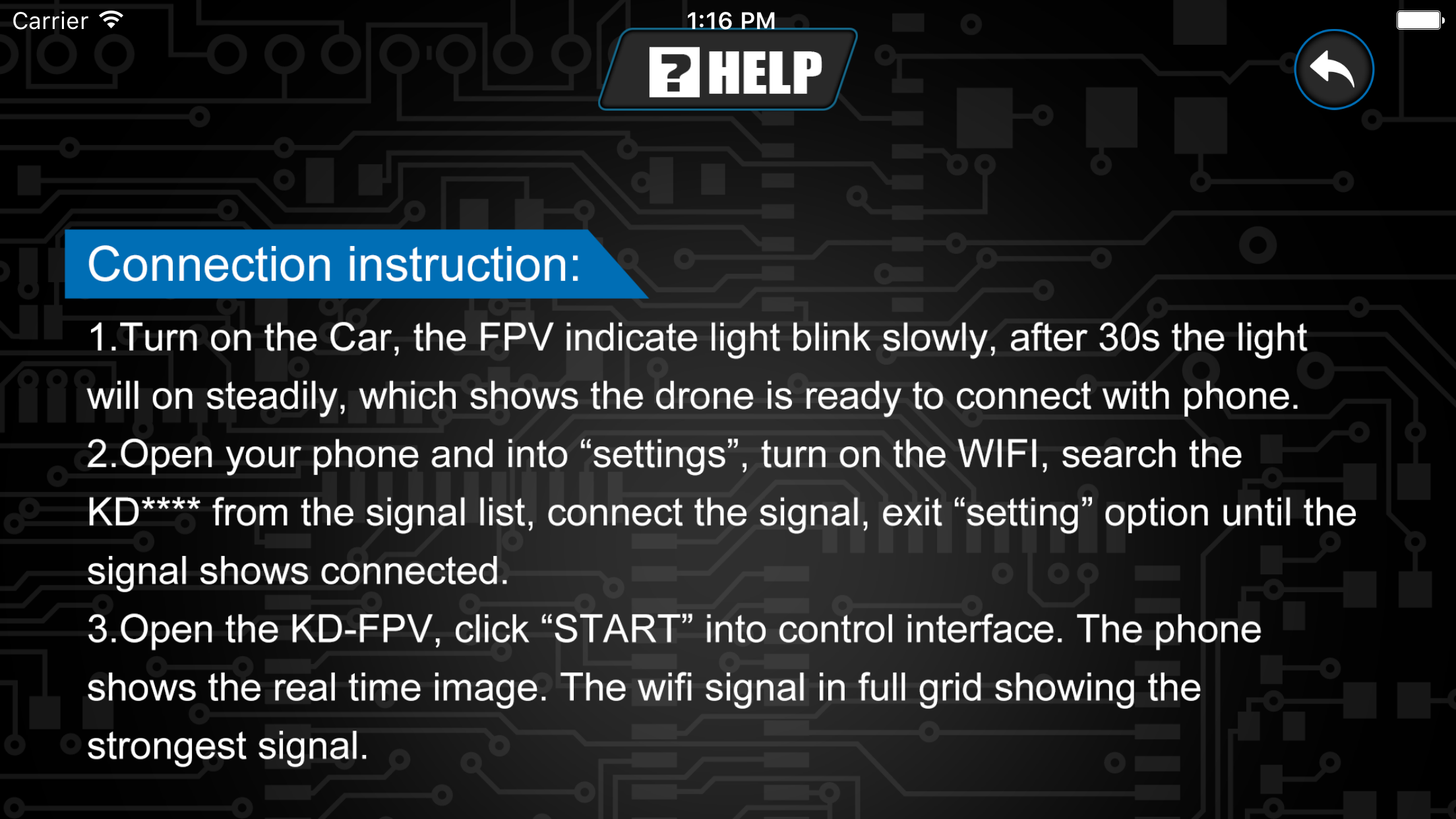 Carrier
1:16 PM

? HELP

Connection instruction:

1.Turn on the Car, the FPV indicate light blink slowly, after 30s the light will on steadily, which shows the drone is ready to connect with phone.
2.Open your phone and into “settings”, turn on the WIFI, search the KD**** from the signal list, connect the signal, exit “setting” option until the signal shows connected.
3.Open the KD-FPV, click “START” into control interface. The phone shows the real time image. The wifi signal in full grid showing the strongest signal.