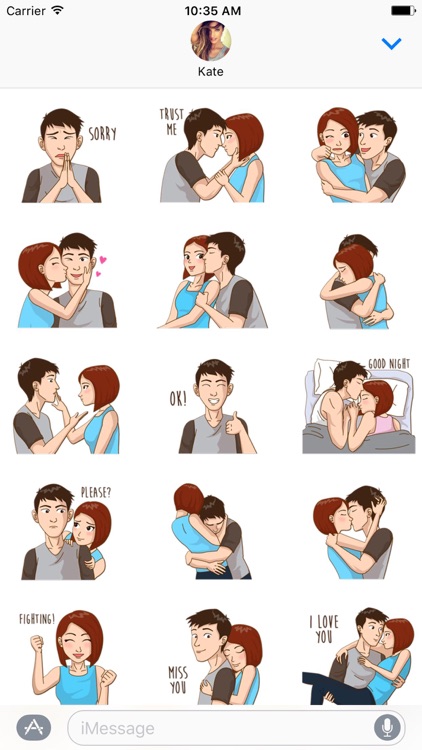 Carrier
10:35 AM
Kate

SORRY
TRUST ME

OK!
GOOD NIGHT
PLEASE?
FIGHTING!
MISS YOU
I LOVE YOU

iMessage