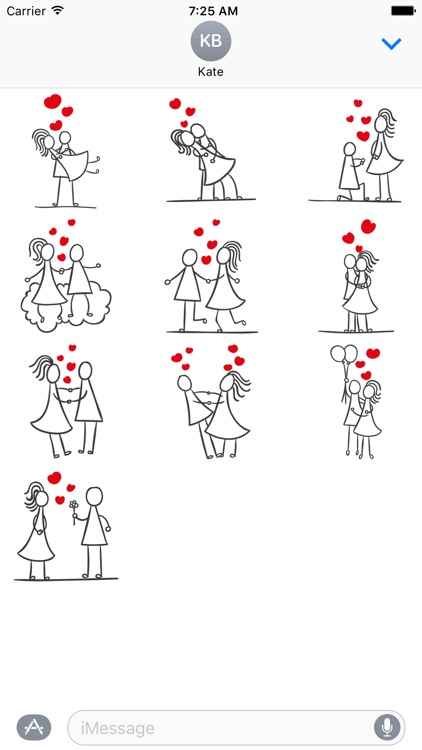 Carrier 7:25 AM

KB
Kate

iMessage