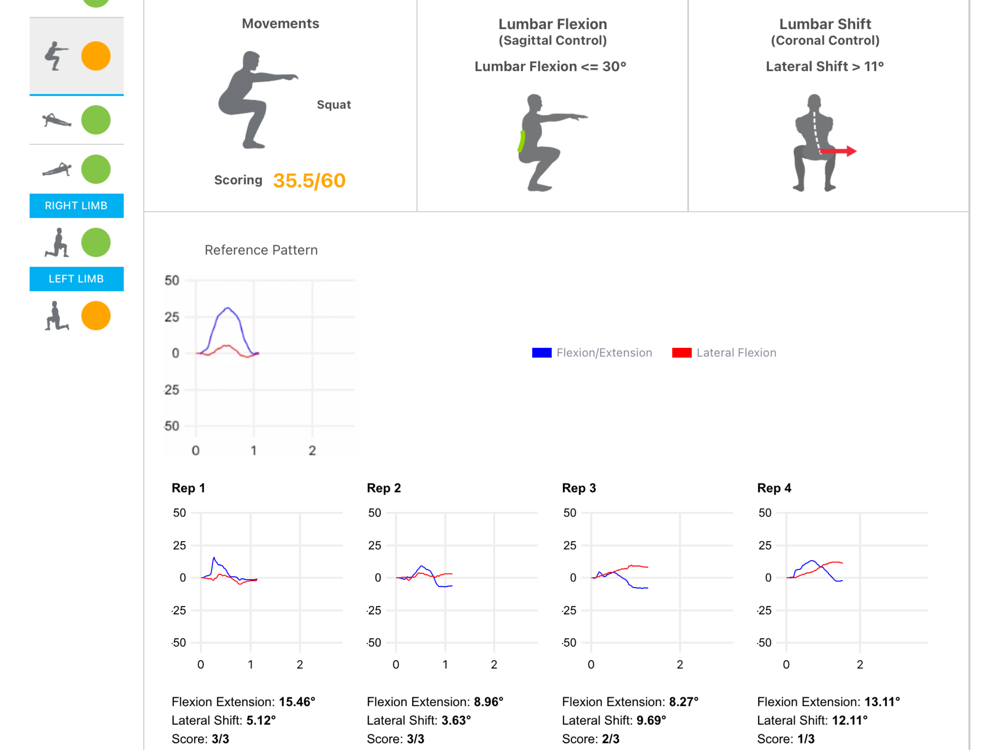 RIGHT LIMB

LEFT LIMB

Movements

Squat

Scoring 35.5/60

Lumbar Flexion
(Sagittal Control)

Lumbar Flexion <= 30°

Lumbar Shift
(Coronal Control)

Lateral Shift > 11°

Reference Pattern

50
25
0
-25
-50
0 1 2

Flexion/Extension Lateral Flexion

Rep 1

50
25
0
-25
-50
0 1 2

Flexion Extension: 15.46°
Lateral Shift: 5.12°
Score: 3/3

Rep 2

50
25
0
-25
-50
0 1 2

Flexion Extension: 8.96°
Lateral Shift: 3.63°
Score: 3/3

Rep 3

50
25
0
-25
-50
0 2

Flexion Extension: 8.27°
Lateral Shift: 9.69°
Score: 2/3

Rep 4

50
25
0
-25
-50
0 2

Flexion Extension: 13.11°
Lateral Shift: 12.11°
Score: 1/3