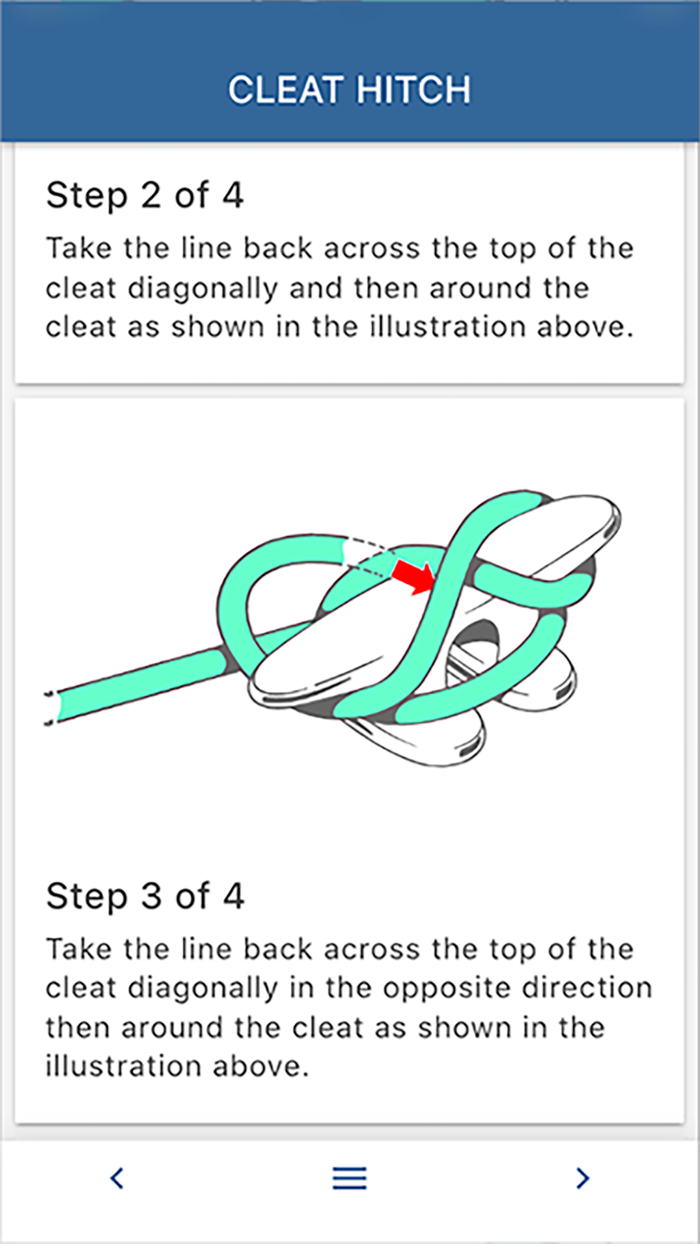 CLEAT HITCH

Step 2 of 4

Take the line back across the top of the cleat diagonally and then around the cleat as shown in the illustration above.

Step 3 of 4

Take the line back across the top of the cleat diagonally in the opposite direction then around the cleat as shown in the illustration above.

‹ ≡ ›