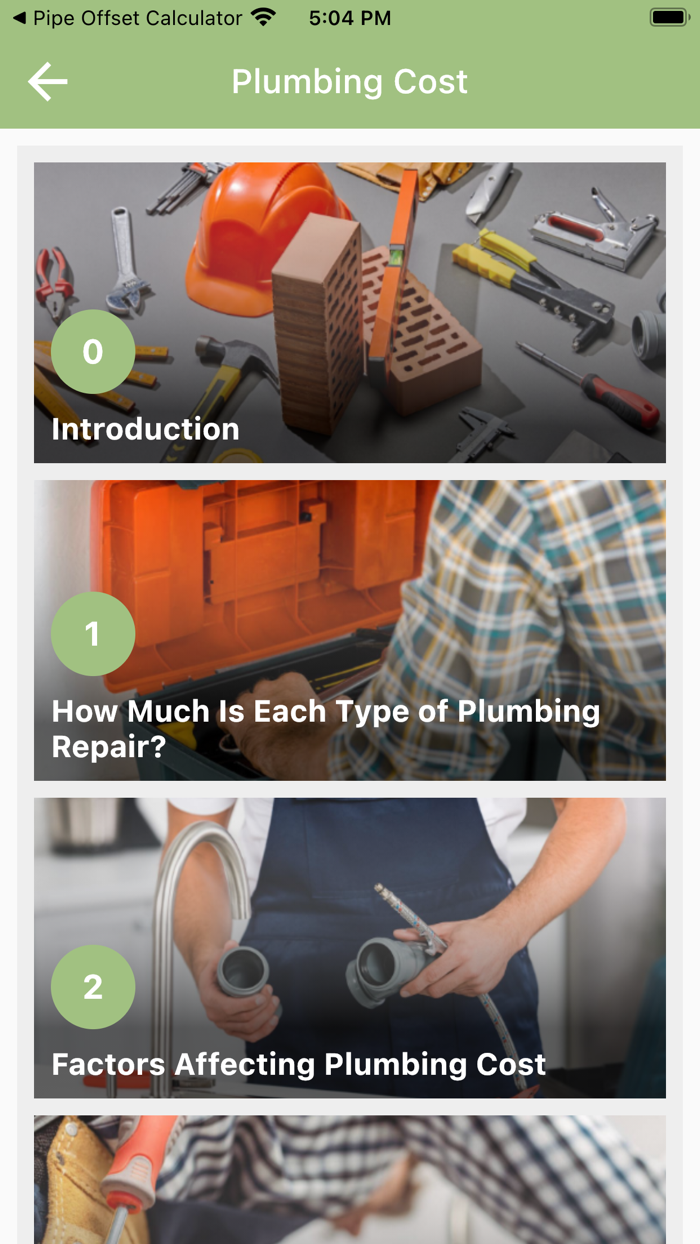 ◀ Pipe Offset Calculator 5:04 PM

Plumbing Cost

0
Introduction

1
How Much Is Each Type of Plumbing Repair?

2
Factors Affecting Plumbing Cost