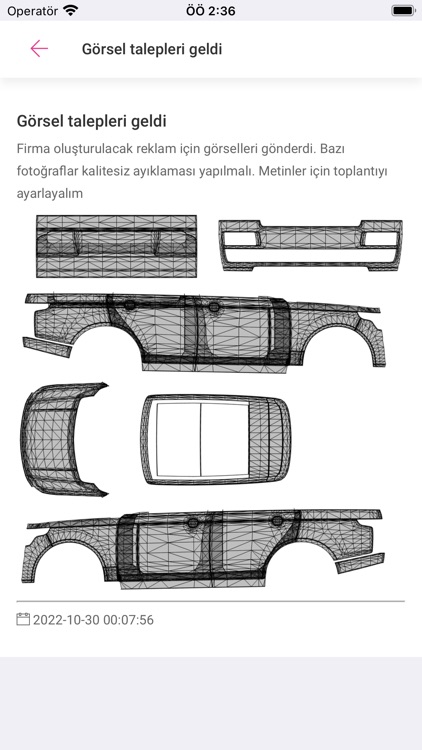 Operatör ÖÖ 2:36

Görsel talepleri geldi

Görsel talepleri geldi

Firma oluşturulacak reklam için görselleri gönderdi. Bazı fotoğraflar kalitesiz ayıklaması yapılmalı. Metinler için toplantıyı ayarlayalım

2022-10-30 00:07:56