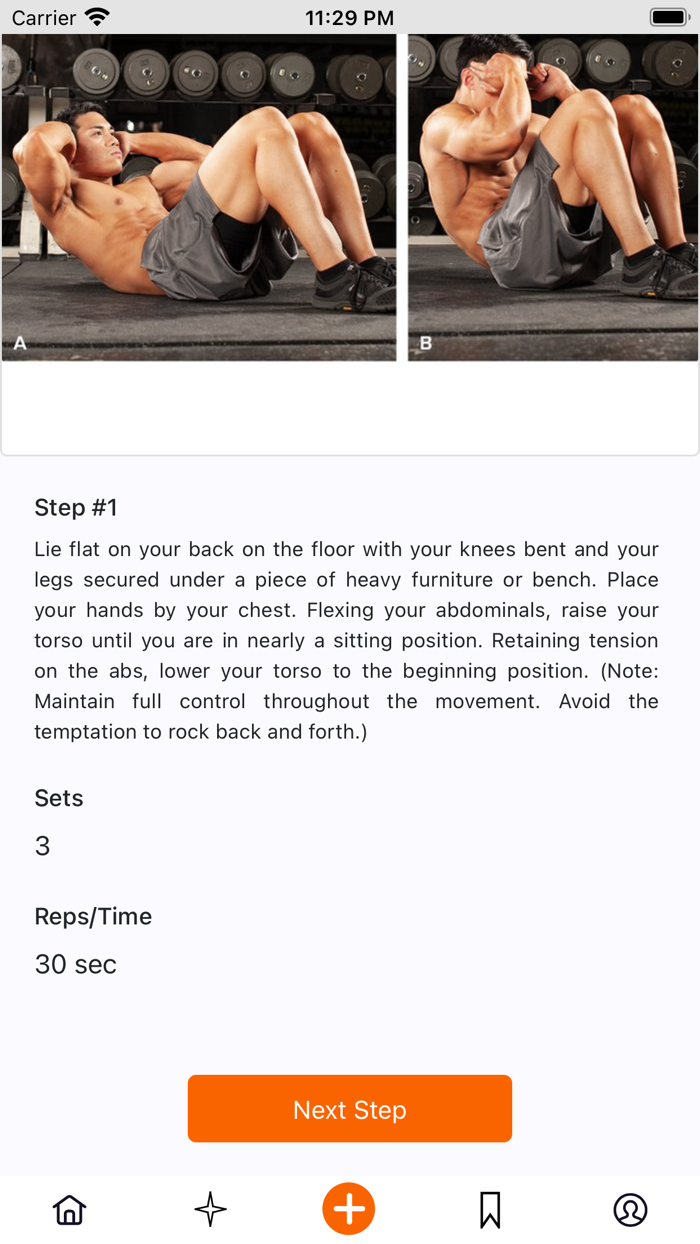 Carrier 11:29 PM

A

B

Step #1

Lie flat on your back on the floor with your knees bent and your legs secured under a piece of heavy furniture or bench. Place your hands by your chest. Flexing your abdominals, raise your torso until you are in nearly a sitting position. Retaining tension on the abs, lower your torso to the beginning position. (Note: Maintain full control throughout the movement. Avoid the temptation to rock back and forth.)

Sets

3

Reps/Time

30 sec

Next Step