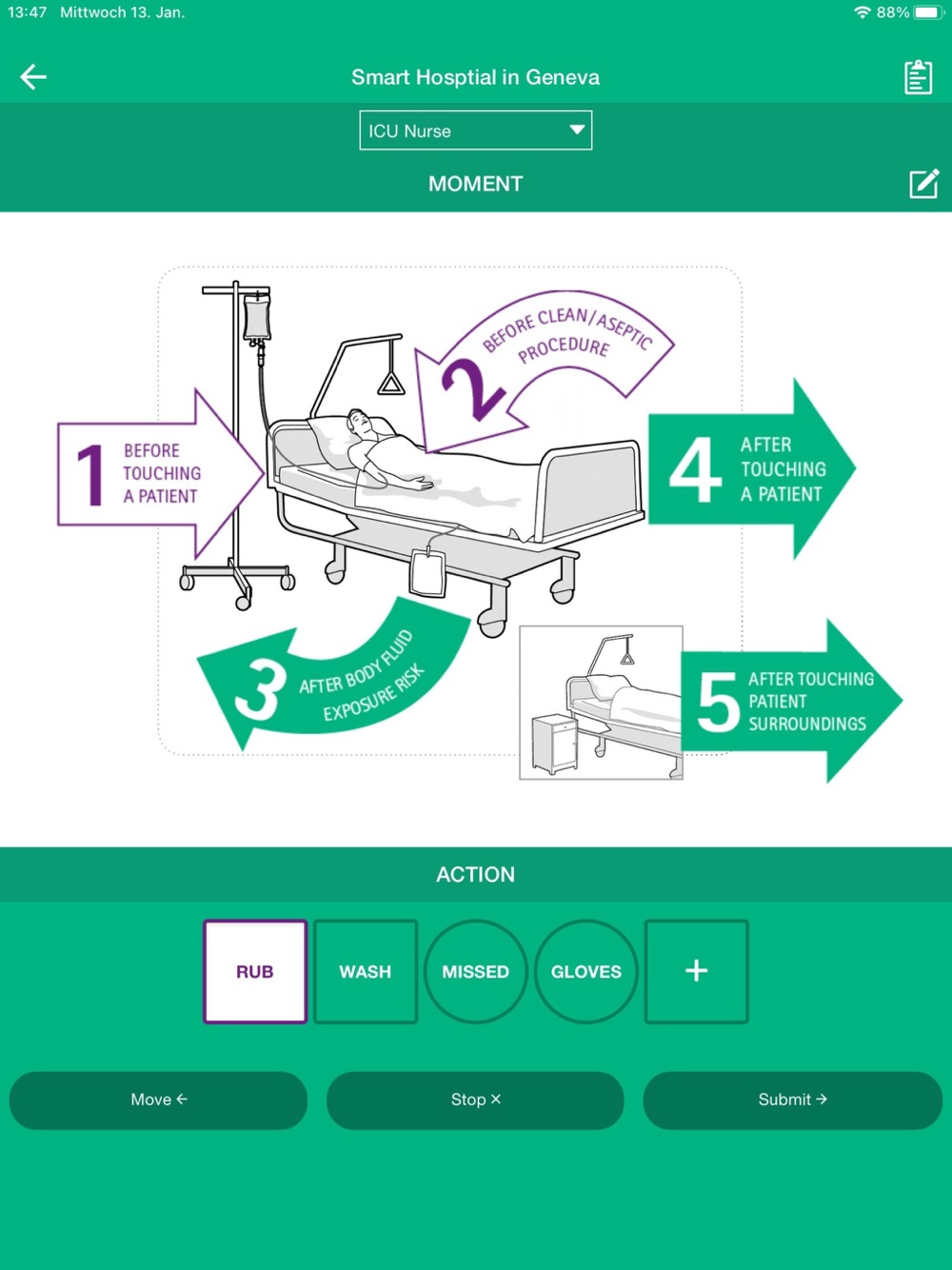 13:47 Mittwoch 13. Jan.

88%

Smart Hosptial in Geneva

ICU Nurse

MOMENT

1 BEFORE TOUCHING A PATIENT

2 BEFORE CLEAN/ASEPTIC PROCEDURE

3 AFTER BODY FLUID EXPOSURE RISK

4 AFTER TOUCHING A PATIENT

5 AFTER TOUCHING PATIENT SURROUNDINGS

ACTION

RUB

WASH

MISSED

GLOVES

+

Move ←

Stop ×

Submit →