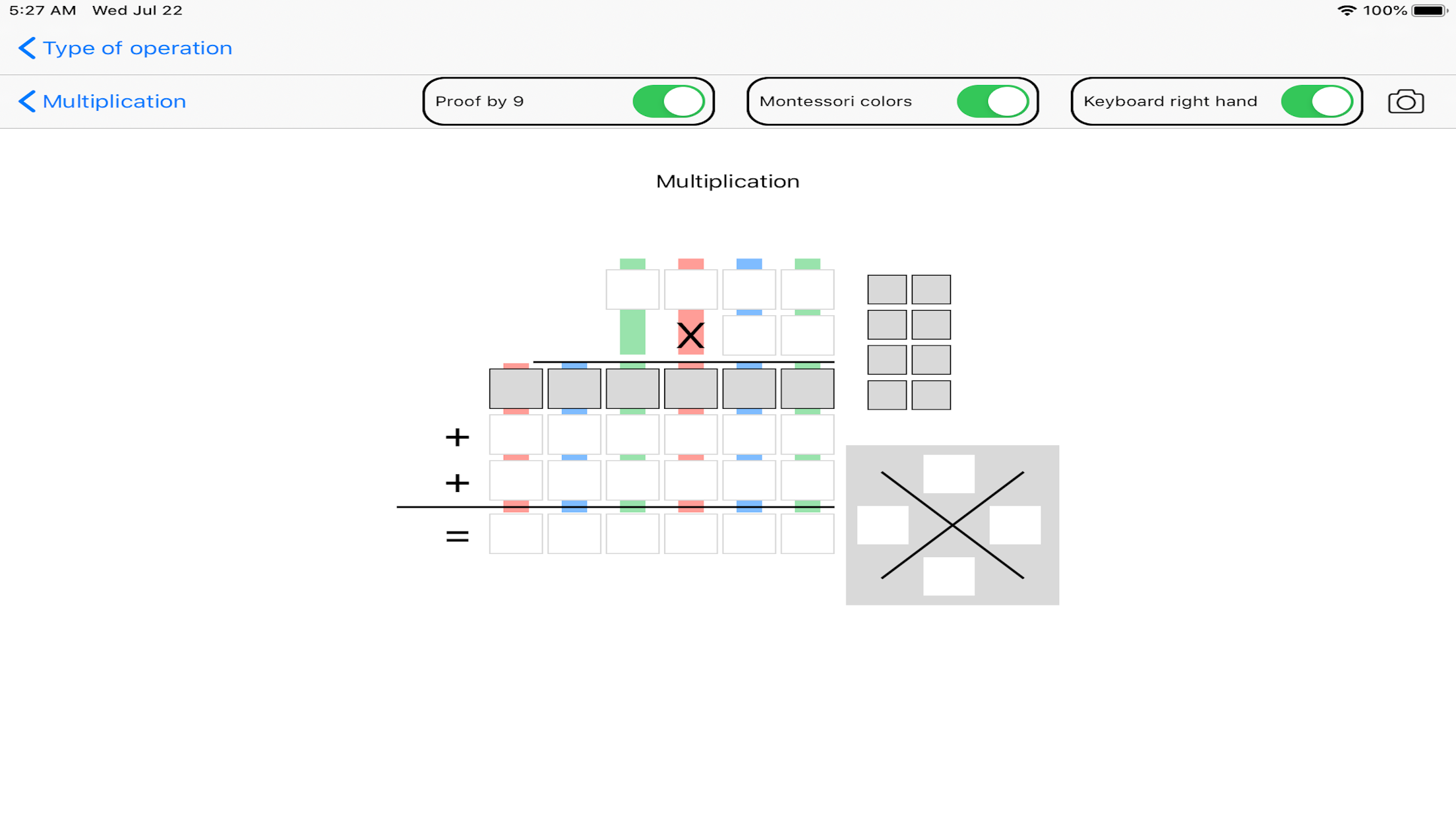 5:27 AM Wed Jul 22

100%

Type of operation

Multiplication

Proof by 9

Montessori colors

Keyboard right hand

Multiplication

X

+

+

=