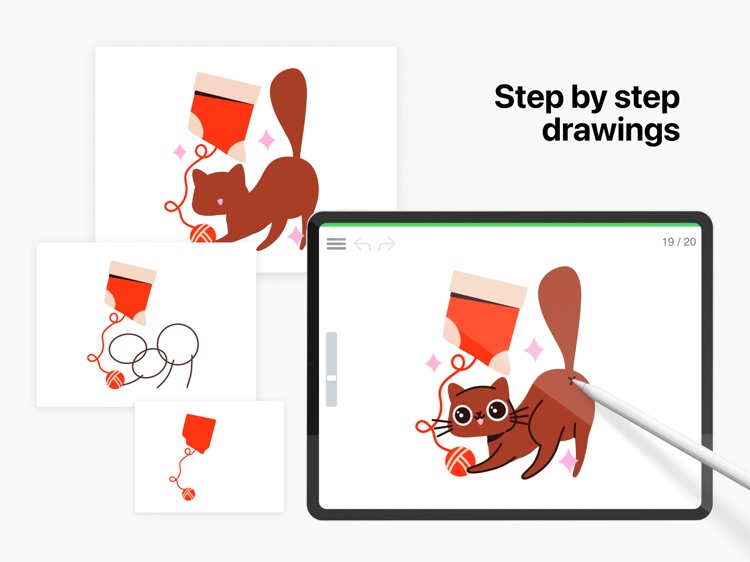 Step by step drawings

19 / 20