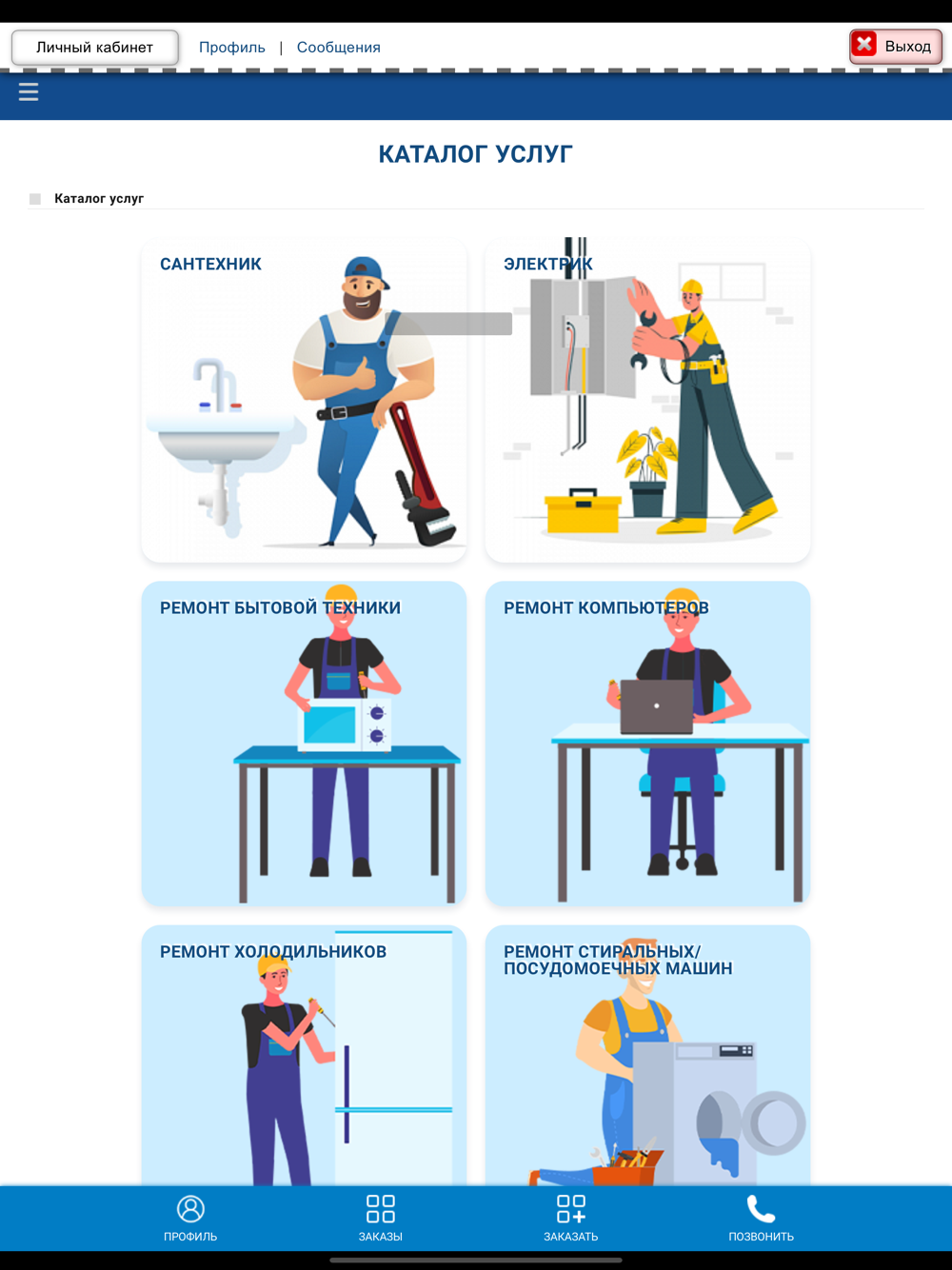 Личный кабинет Профиль | Сообщения Выход

КАТАЛОГ УСЛУГ

Каталог услуг

САНТЕХНИК

ЭЛЕКТРИК

РЕМОНТ БЫТОВОЙ ТЕХНИКИ

РЕМОНТ КОМПЬЮТЕРОВ

РЕМОНТ ХОЛОДИЛЬНИКОВ

РЕМОНТ СТИРАЛЬНЫХ/ ПОСУДОМОЕЧНЫХ МАШИН

ПРОФИЛЬ ЗАКАЗЫ ЗАКАЗАТЬ ПОЗВОНИТЬ