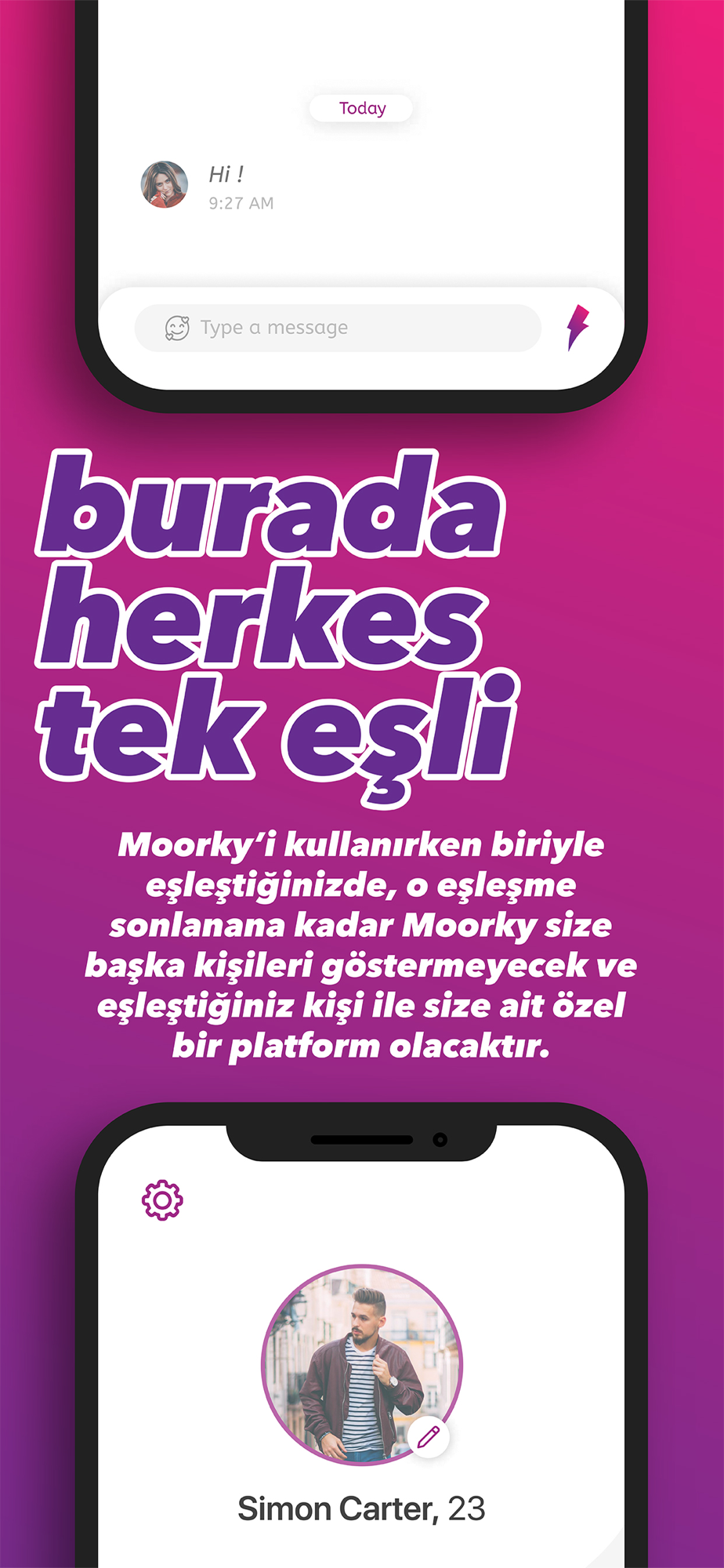 Today

Hi !
9:27 AM

Type a message

burada herkes tek eşli

Moorky'i kullanırken biriyle eşleştiğinizde, o eşleşme sonlanana kadar Moorky size başka kişileri göstermeyecek ve eşleştiğiniz kişi ile size ait özel bir platform olacaktır.

Simon Carter, 23