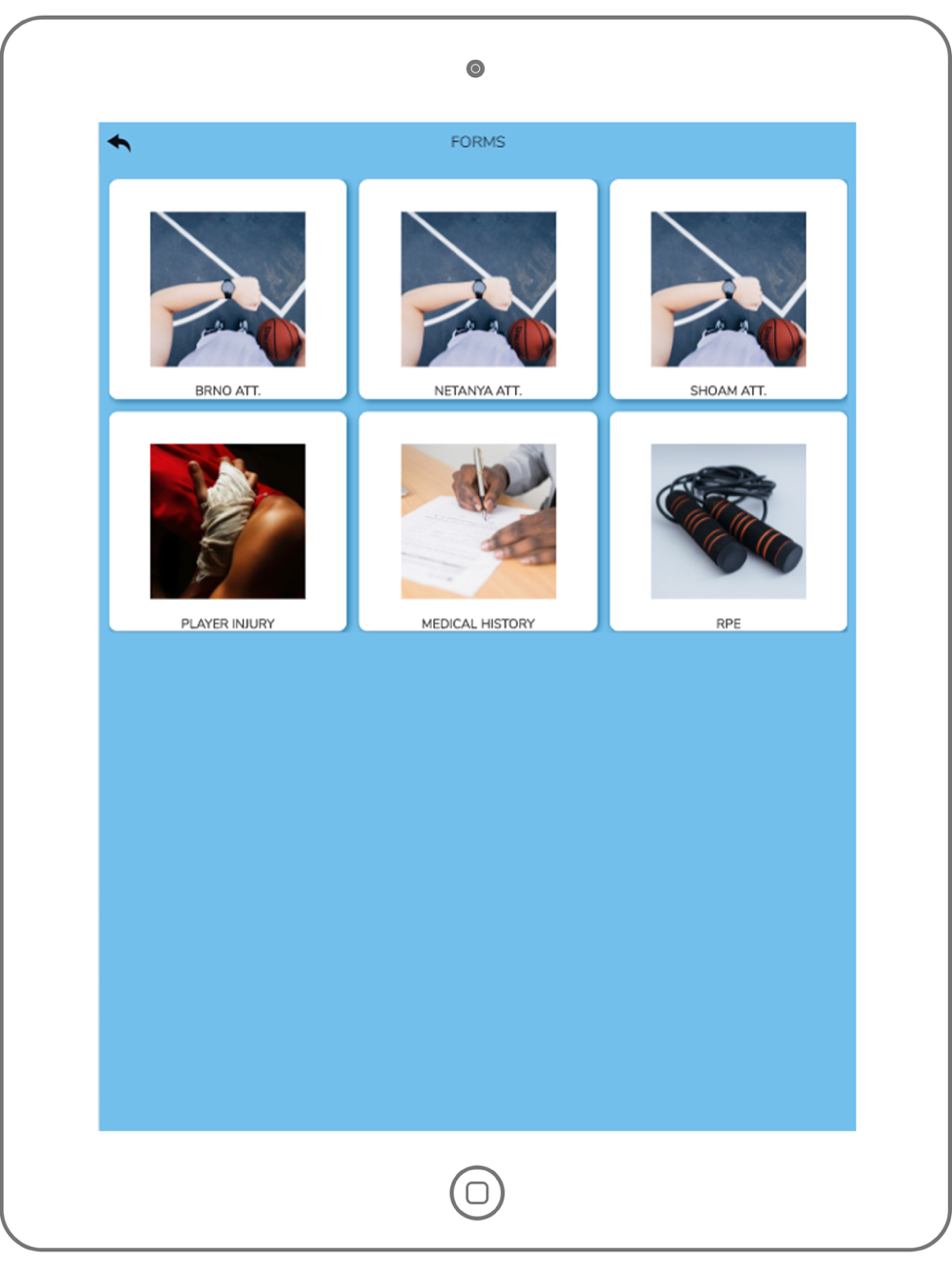 FORMS

BRNO ATT.

NETANYA ATT.

SHOAM ATT.

PLAYER INJURY

MEDICAL HISTORY

RPE