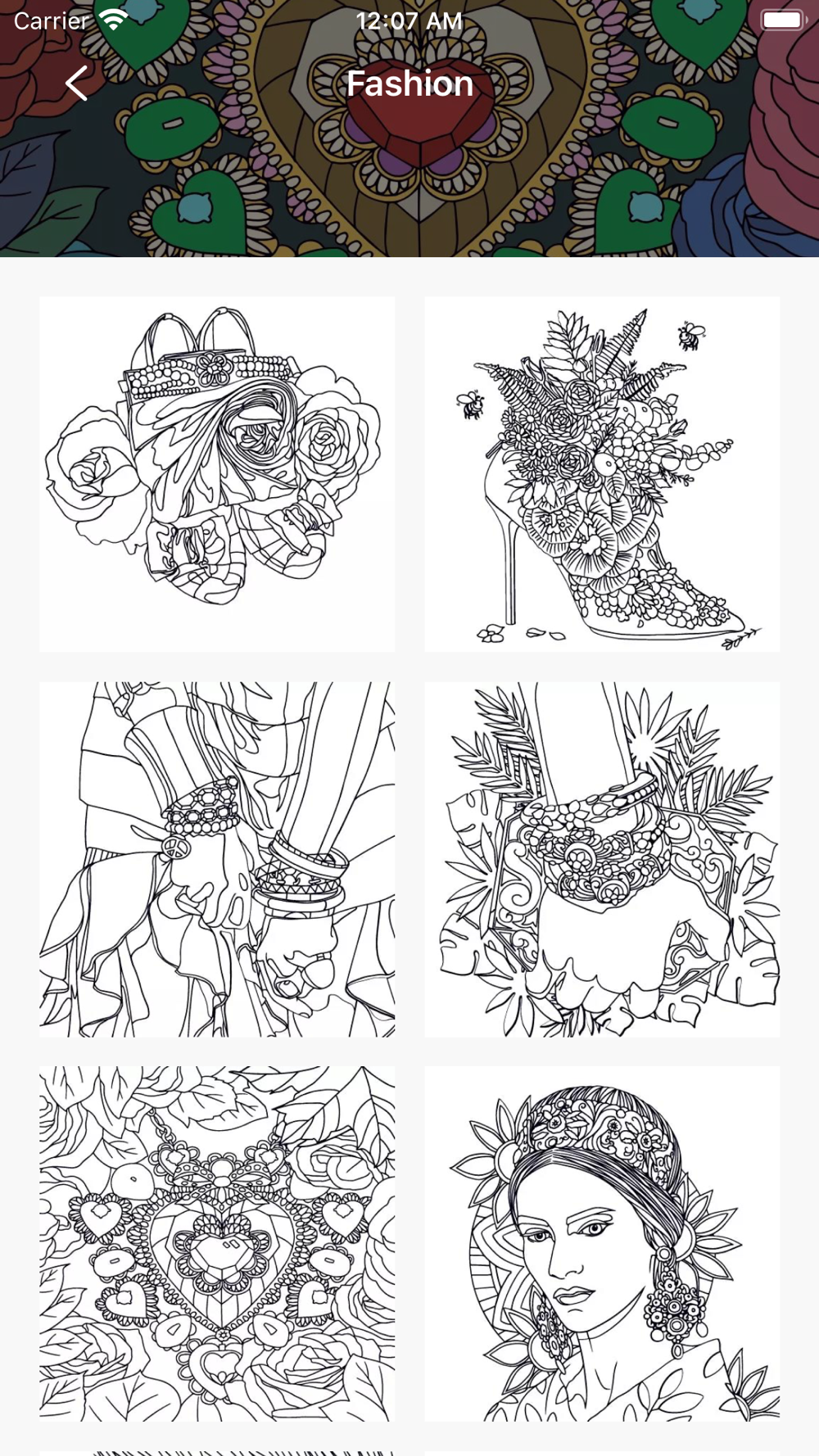 Carrier 12:07 AM

Fashion