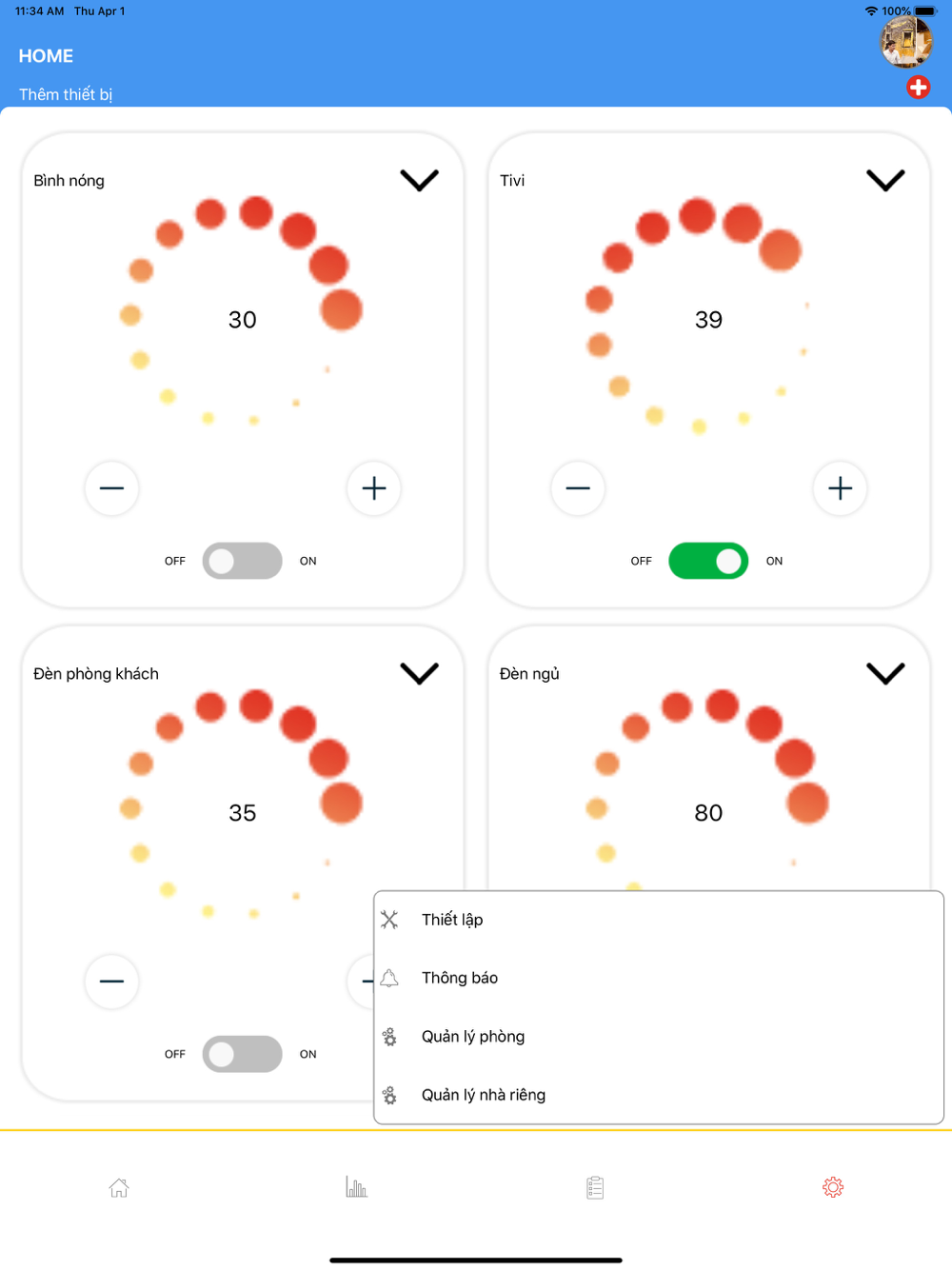 11:34 AM Thu Apr 1

100%

HOME

Thêm thiết bị

Bình nóng

30

OFF ON

Tivi

39

OFF ON

Đèn phòng khách

35

OFF ON

Đèn ngủ

80

Thiết lập

Thông báo

Quản lý phòng

Quản lý nhà riêng