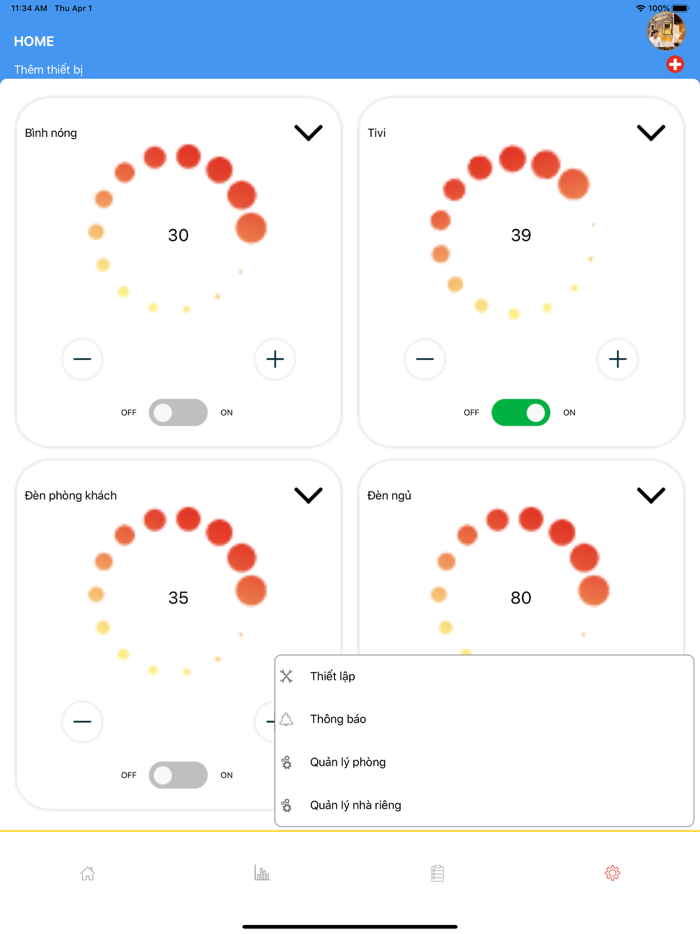 11:34 AM Thu Apr 1

100%

HOME

Thêm thiết bị

Bình nóng

30

OFF ON

Tivi

39

OFF ON

Đèn phòng khách

35

OFF ON

Đèn ngủ

80

Thiết lập

Thông báo

Quản lý phòng

Quản lý nhà riêng