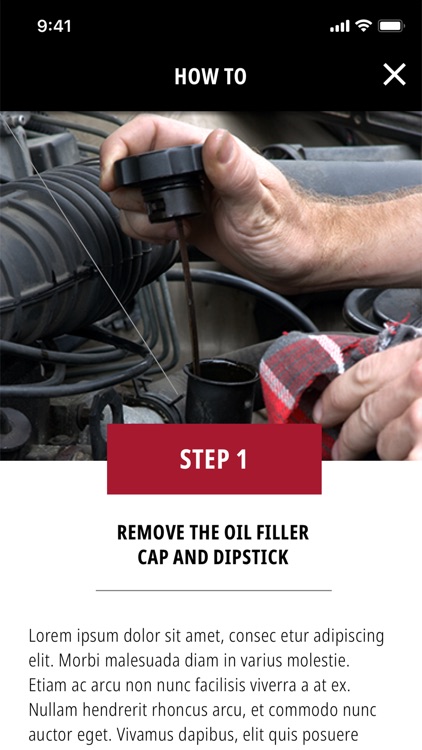 9:41

HOW TO

STEP 1

REMOVE THE OIL FILLER CAP AND DIPSTICK

Lorem ipsum dolor sit amet, consec etur adipiscing elit. Morbi malesuada diam in varius molestie. Etiam ac arcu non nunc facilisis viverra a at ex. Nullam hendrerit rhoncus arcu, et commodo nunc auctor eget. Vivamus dapibus, elit quis posuere