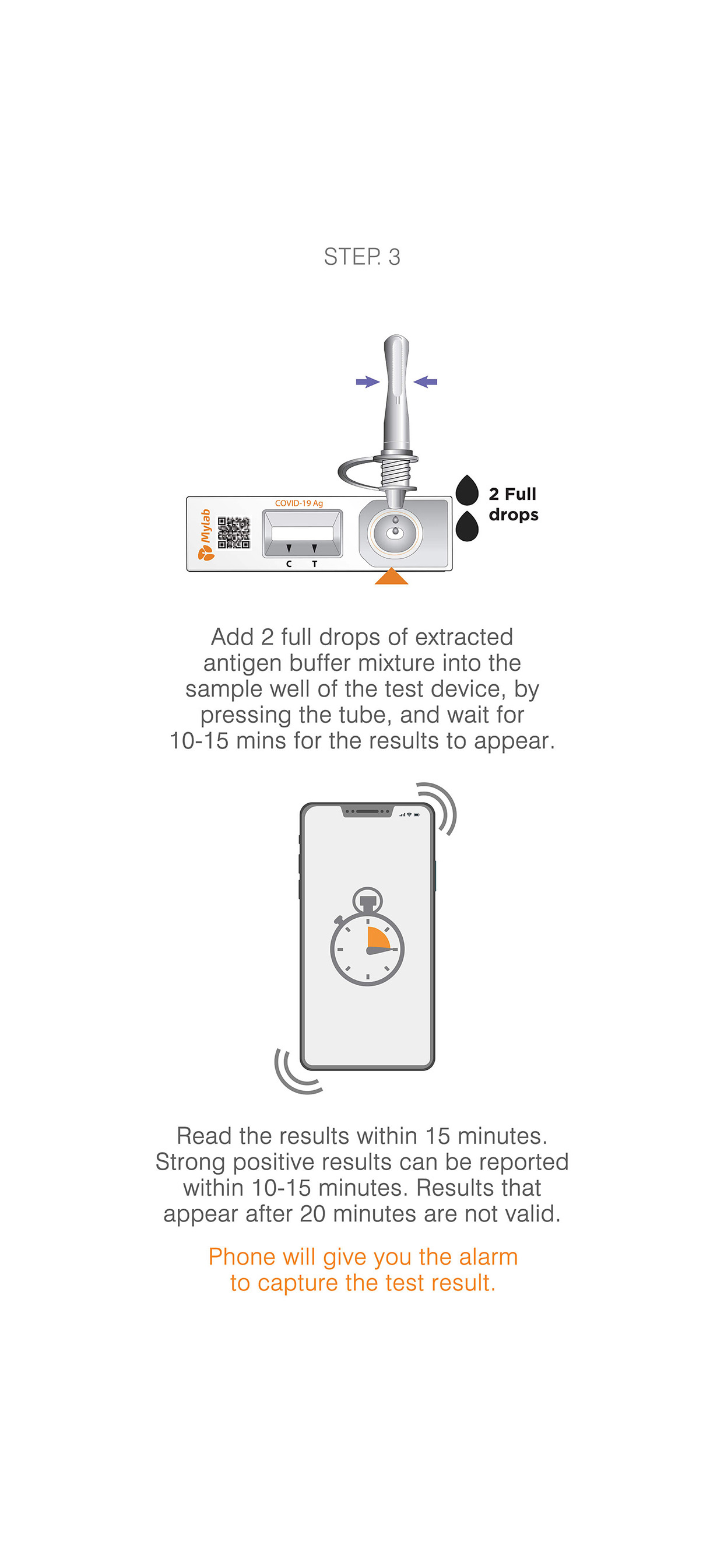 STEP. 3

Mylab

COVID-19 Ag

C T

2 Full drops

Add 2 full drops of extracted antigen buffer mixture into the sample well of the test device, by pressing the tube, and wait for 10-15 mins for the results to appear.

Read the results within 15 minutes. Strong positive results can be reported within 10-15 minutes. Results that appear after 20 minutes are not valid.

Phone will give you the alarm to capture the test result.